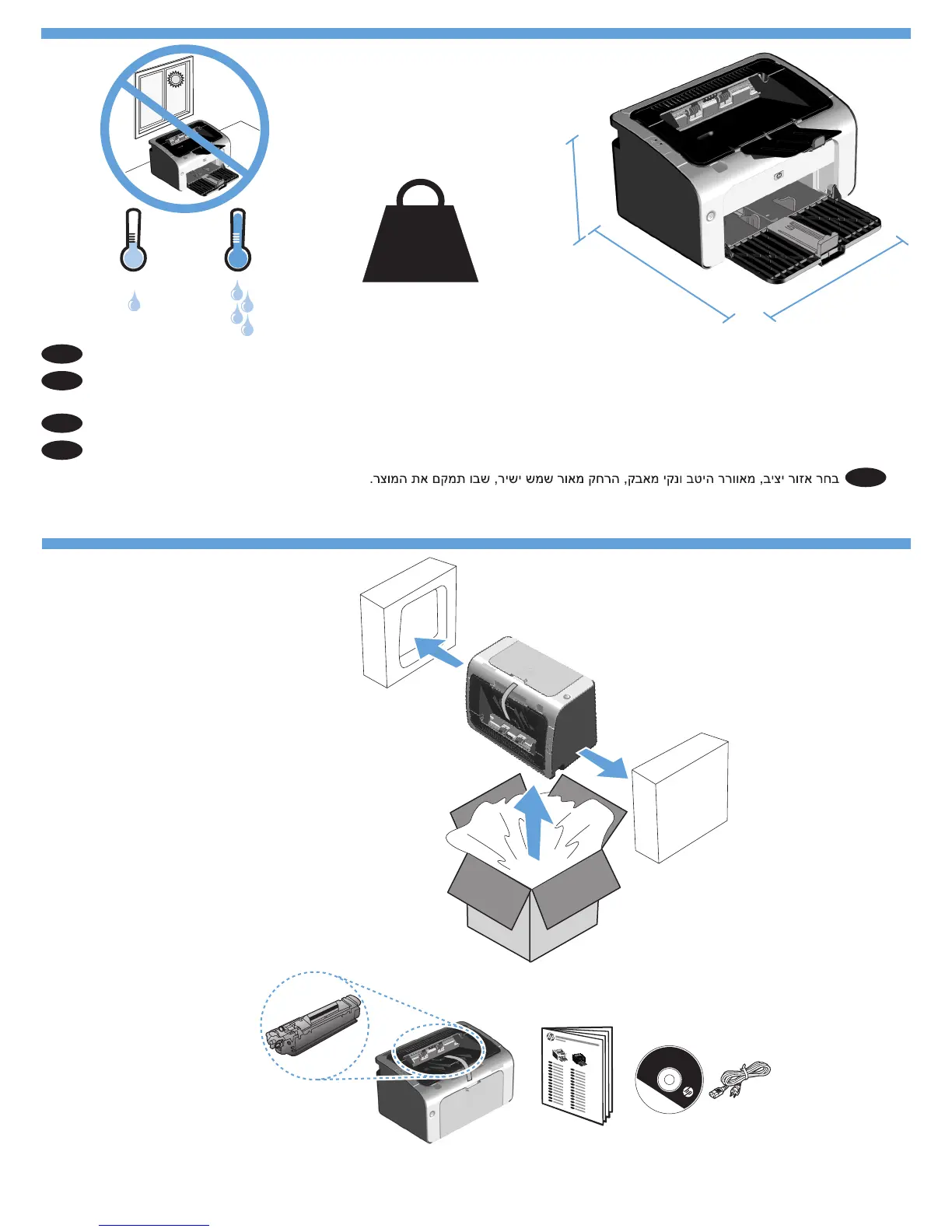 בחר אזור יציב, מאוורר היטב ונקי מאבק, הרחק מאור שמש ישיר, שבו תמקם את המוצר.