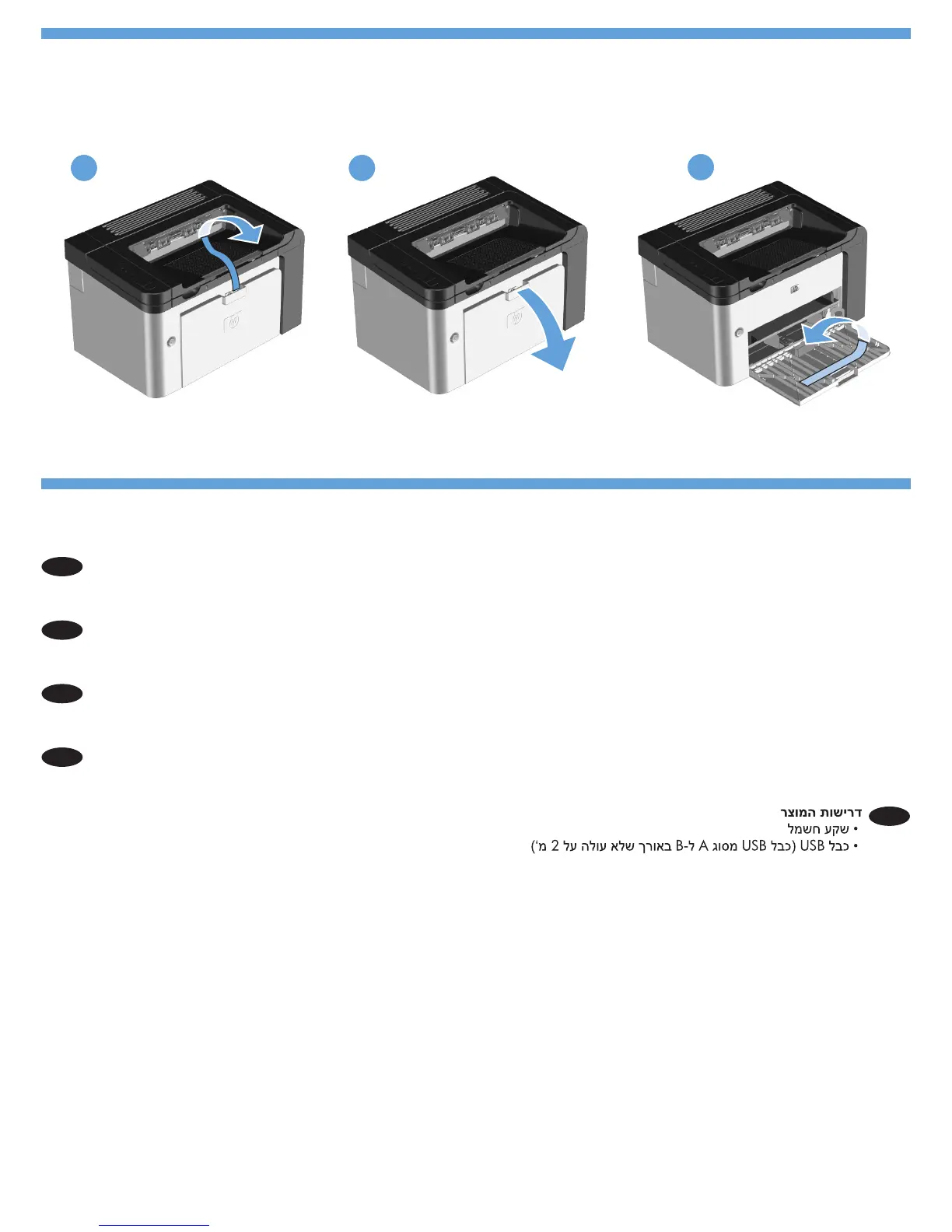 דרישות המוצר
• שקע חשמל
• כבל USB (כבל USB מסוג A ל-B באורך שלא עולה על 2 מ')