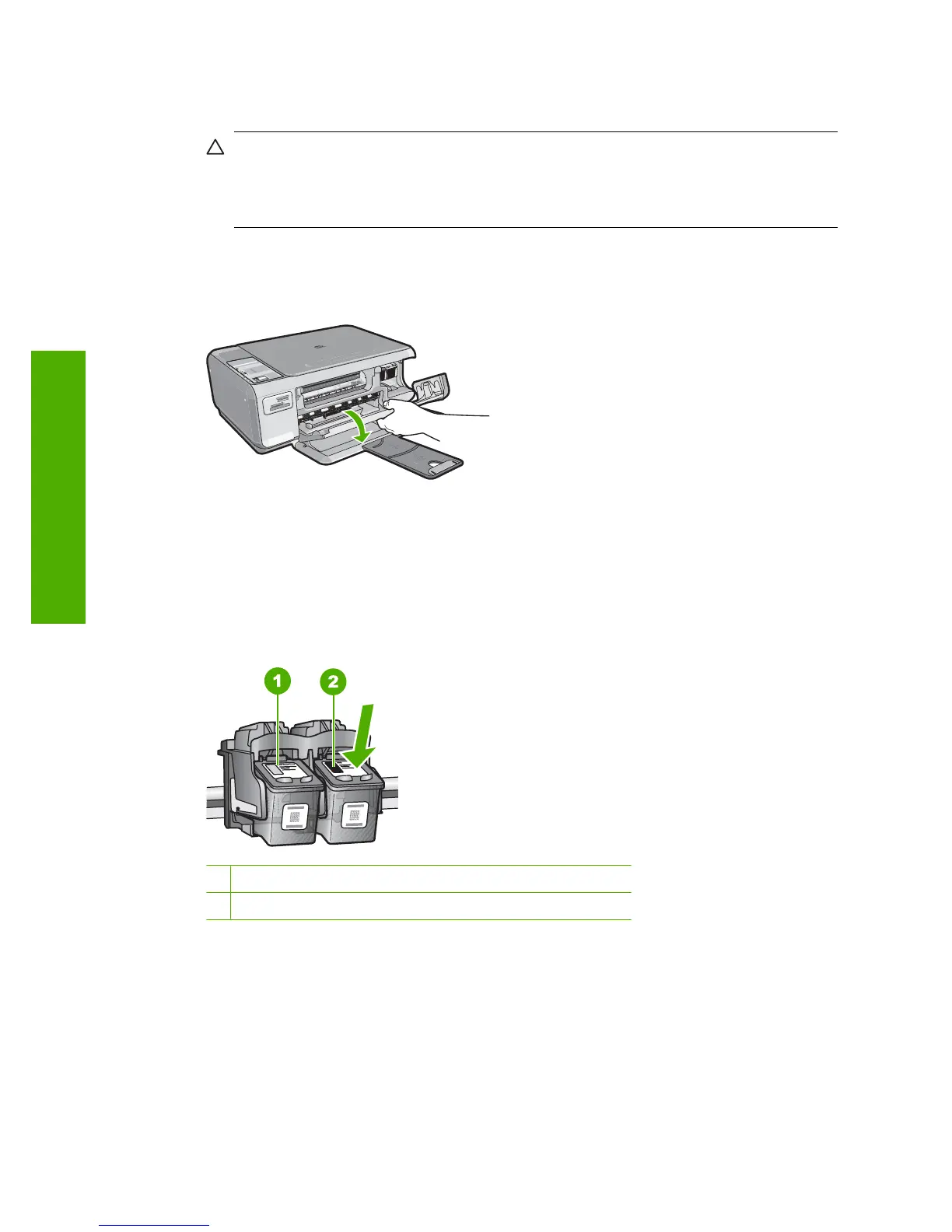 1

2