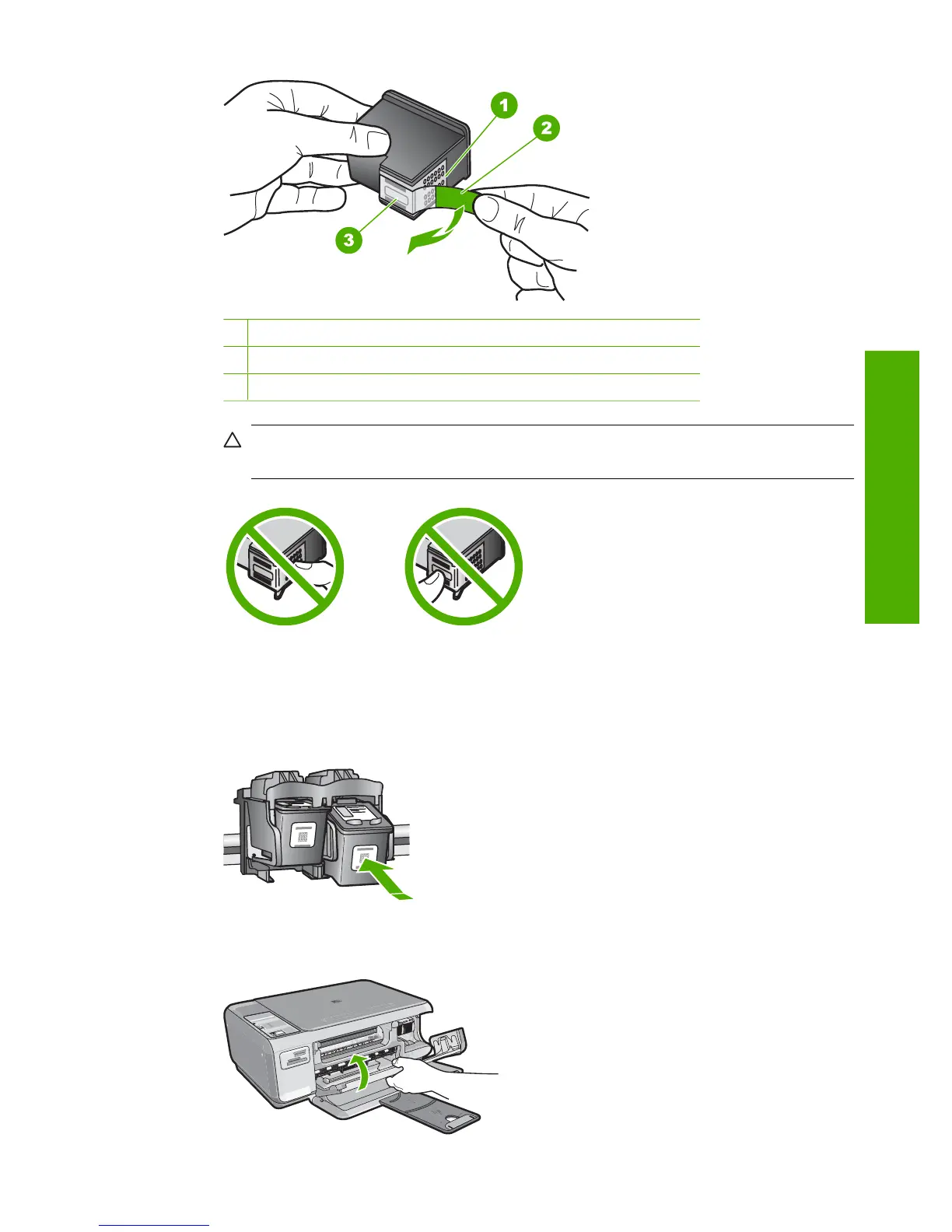 1

2

3