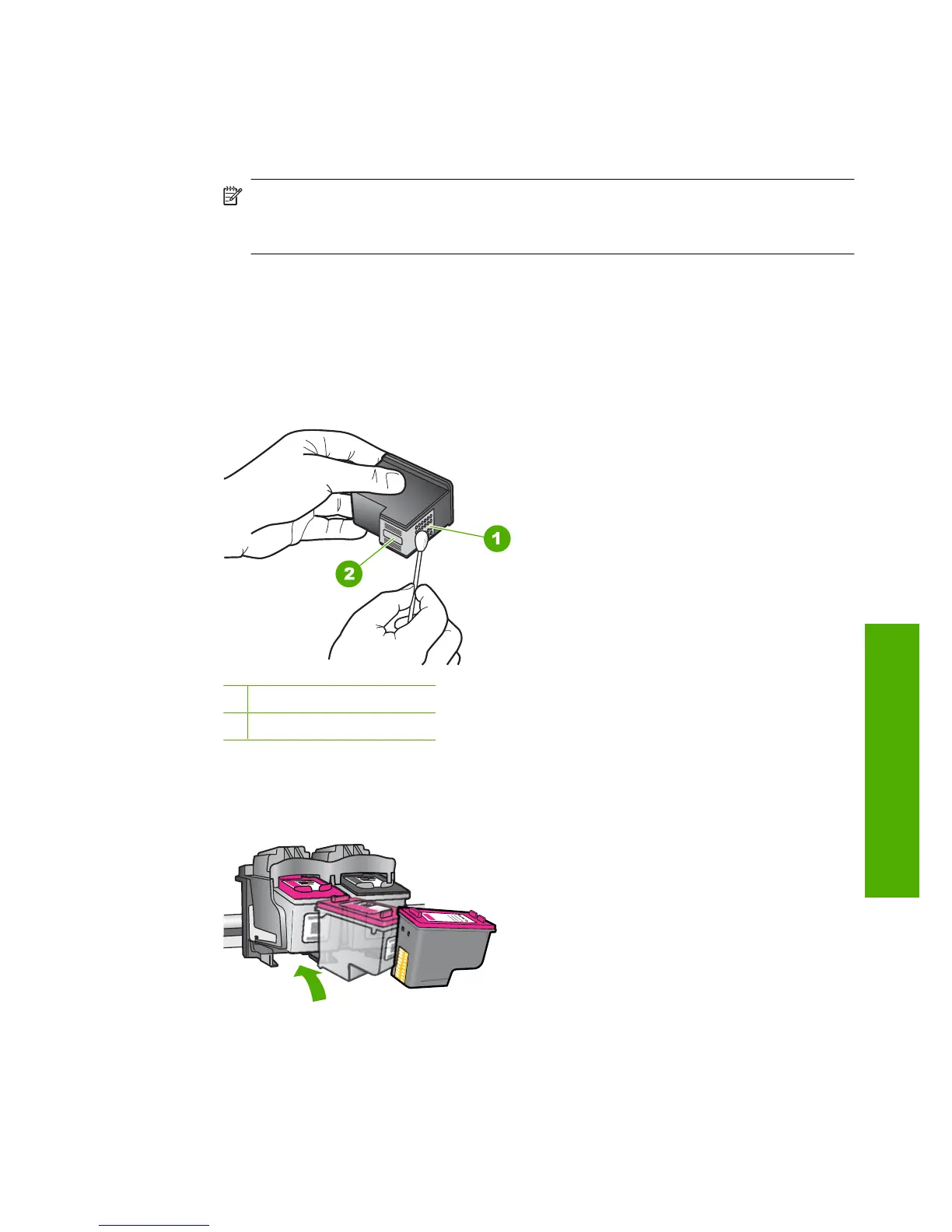 1

2