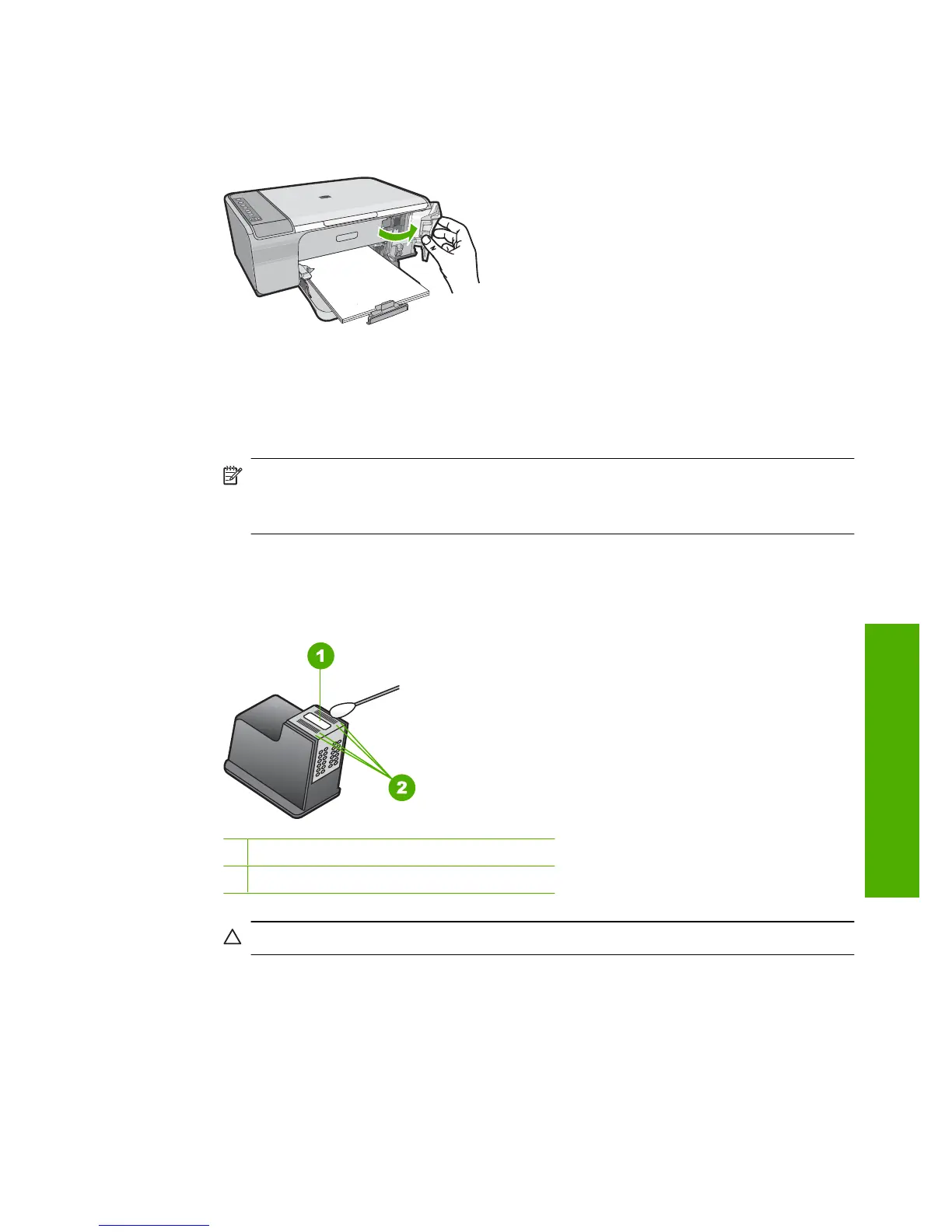 1

2