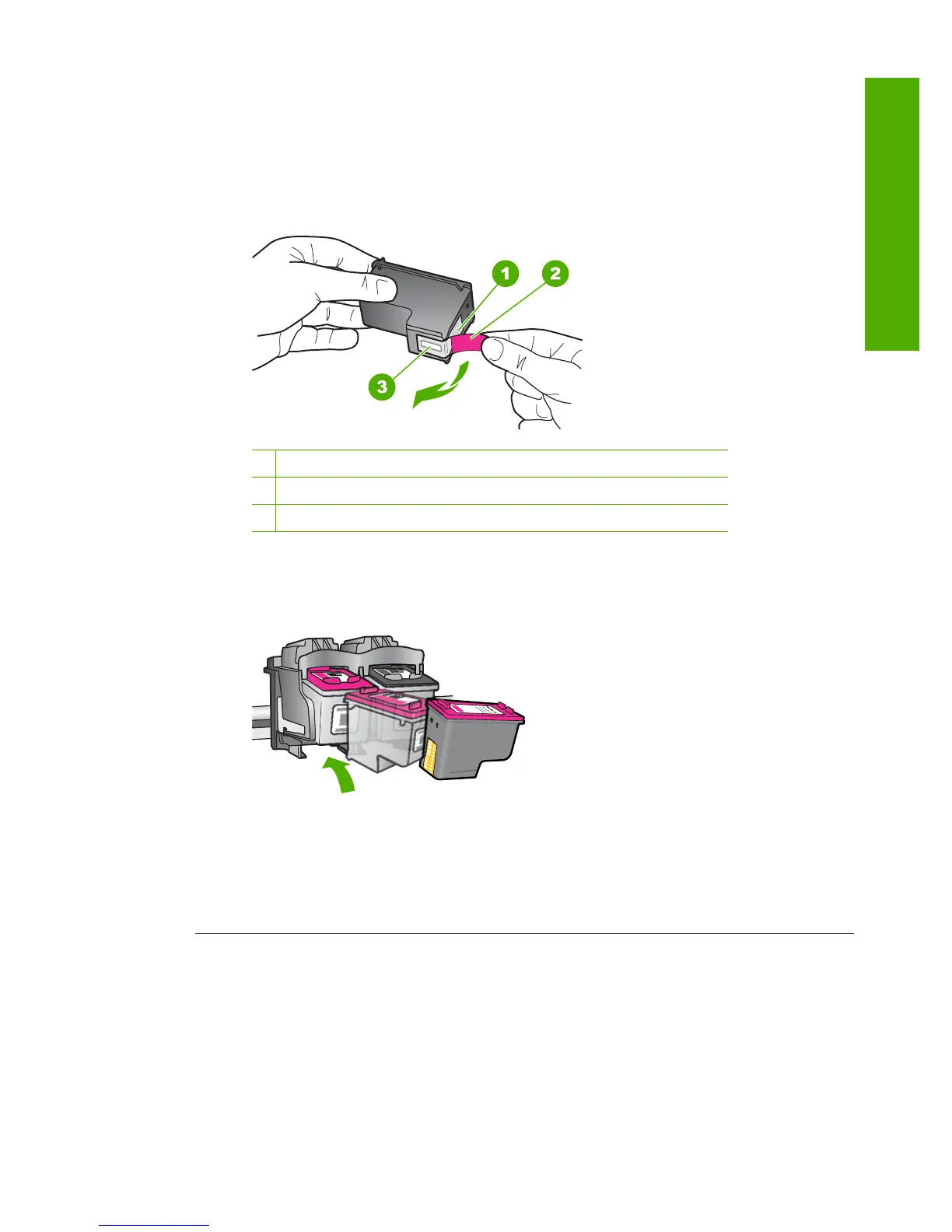 1 2

3