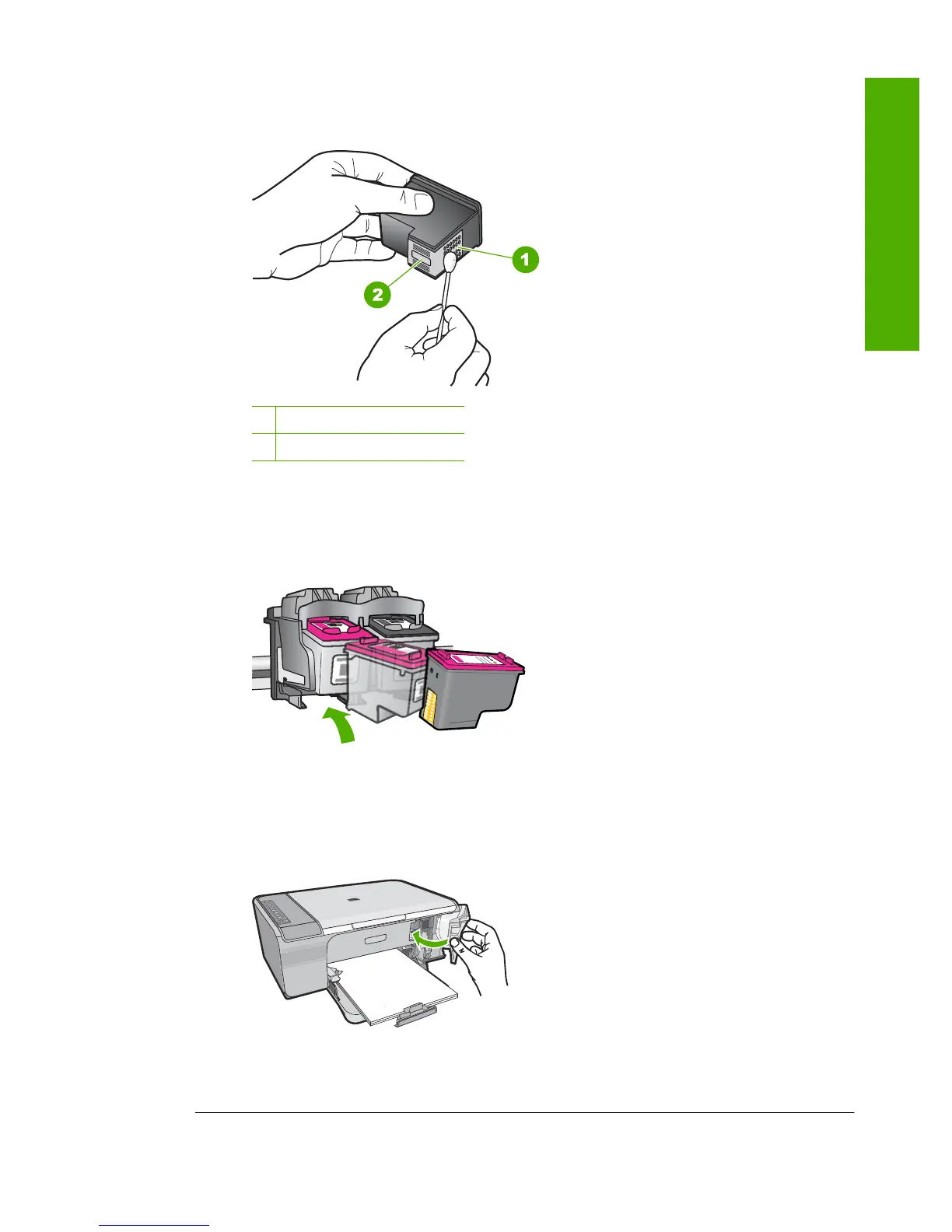 1

2