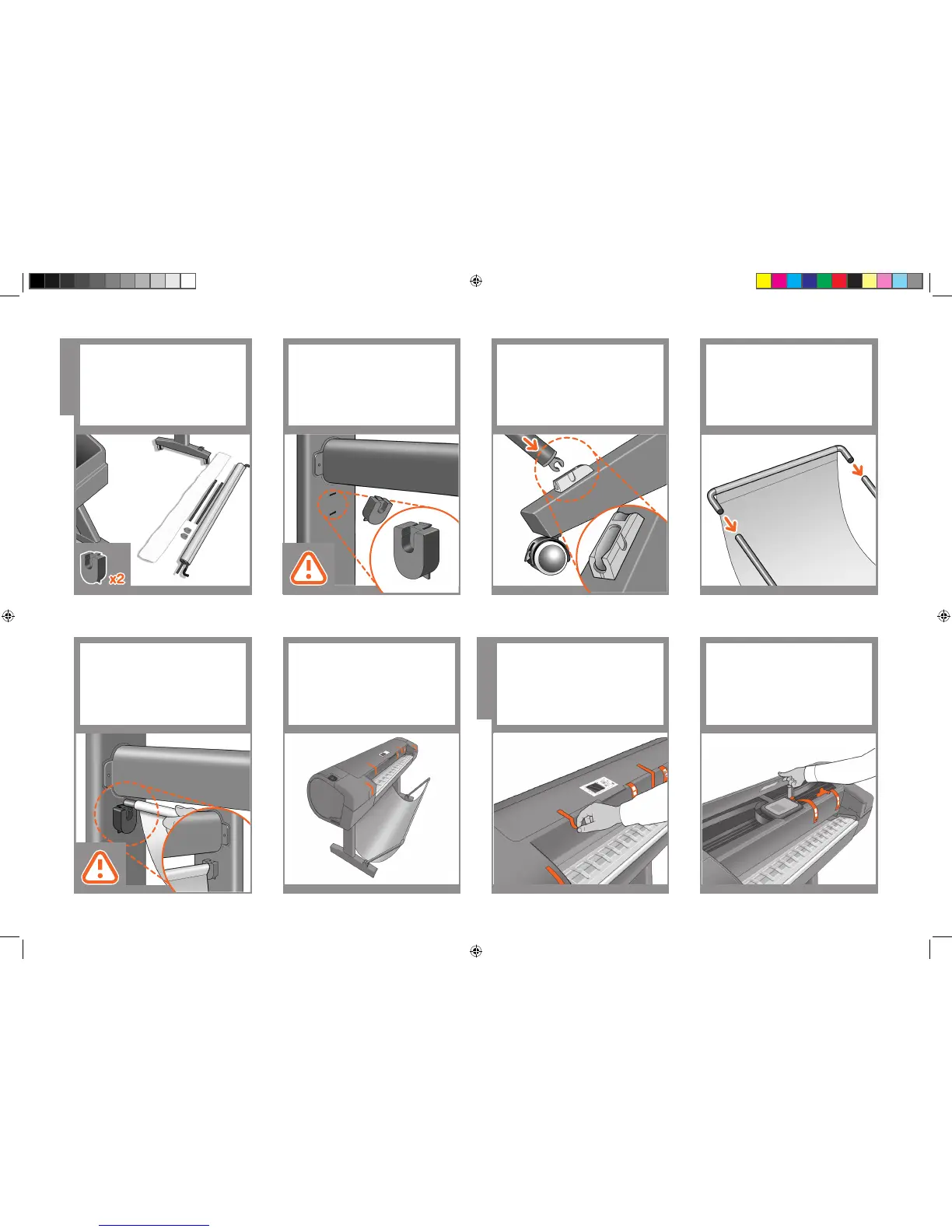 x2