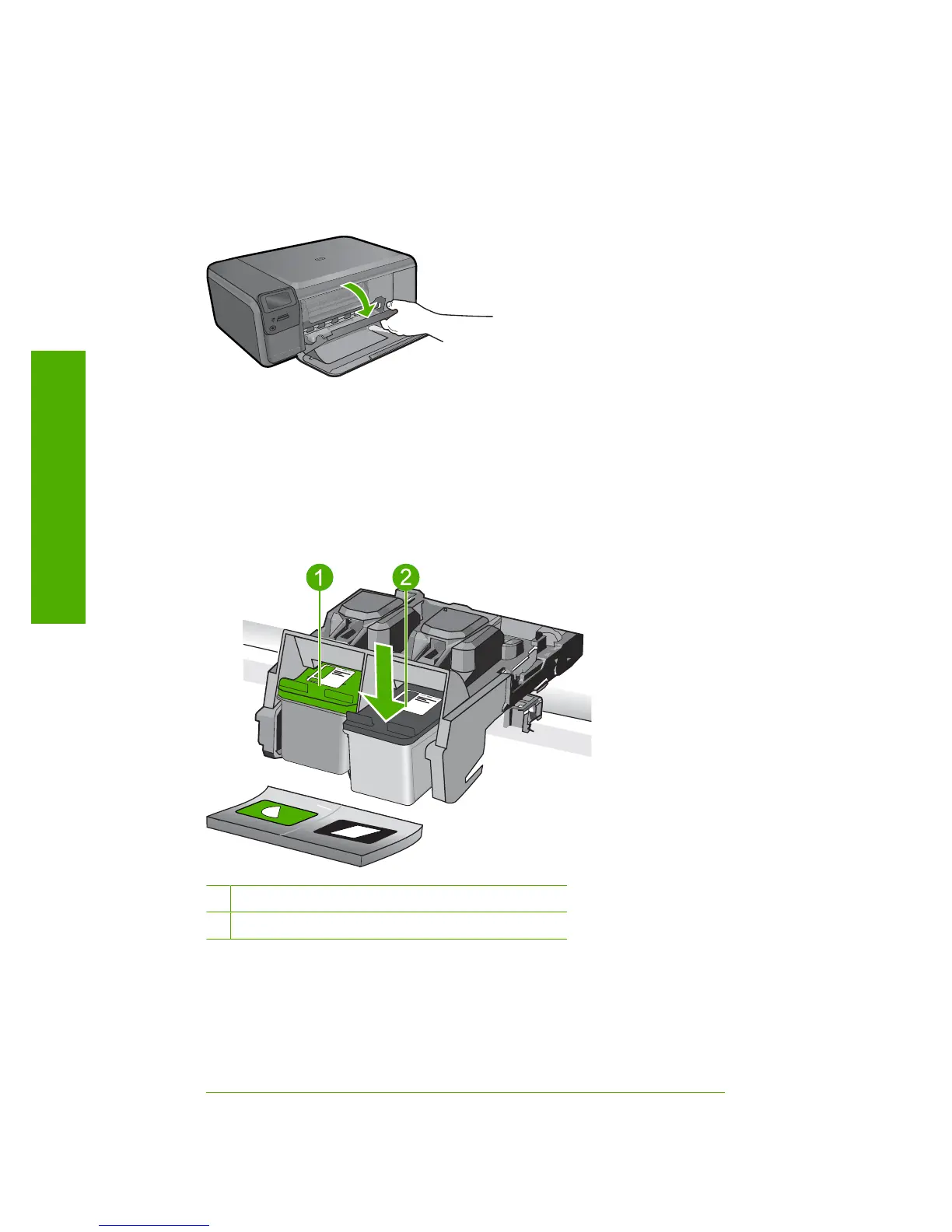 1
2