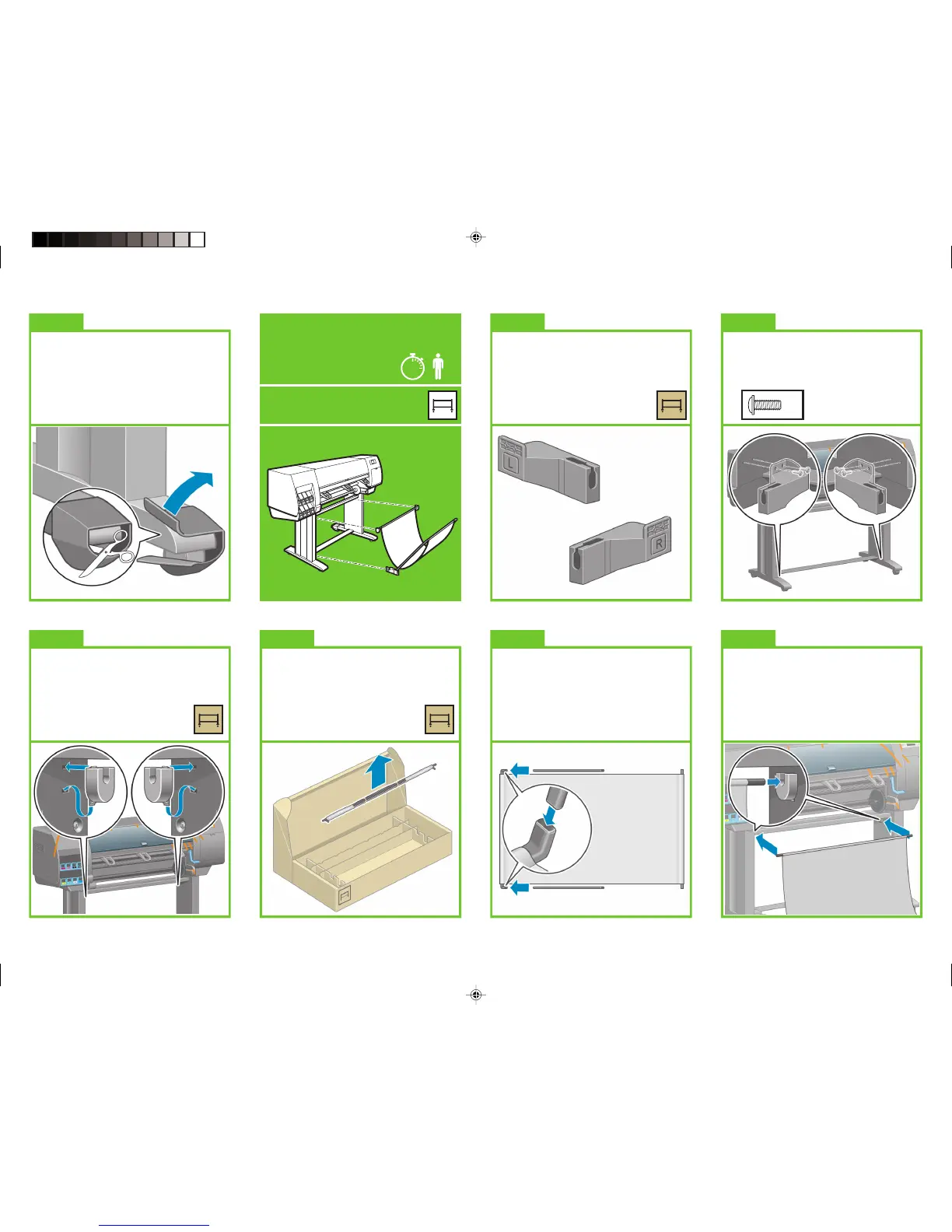 L

R