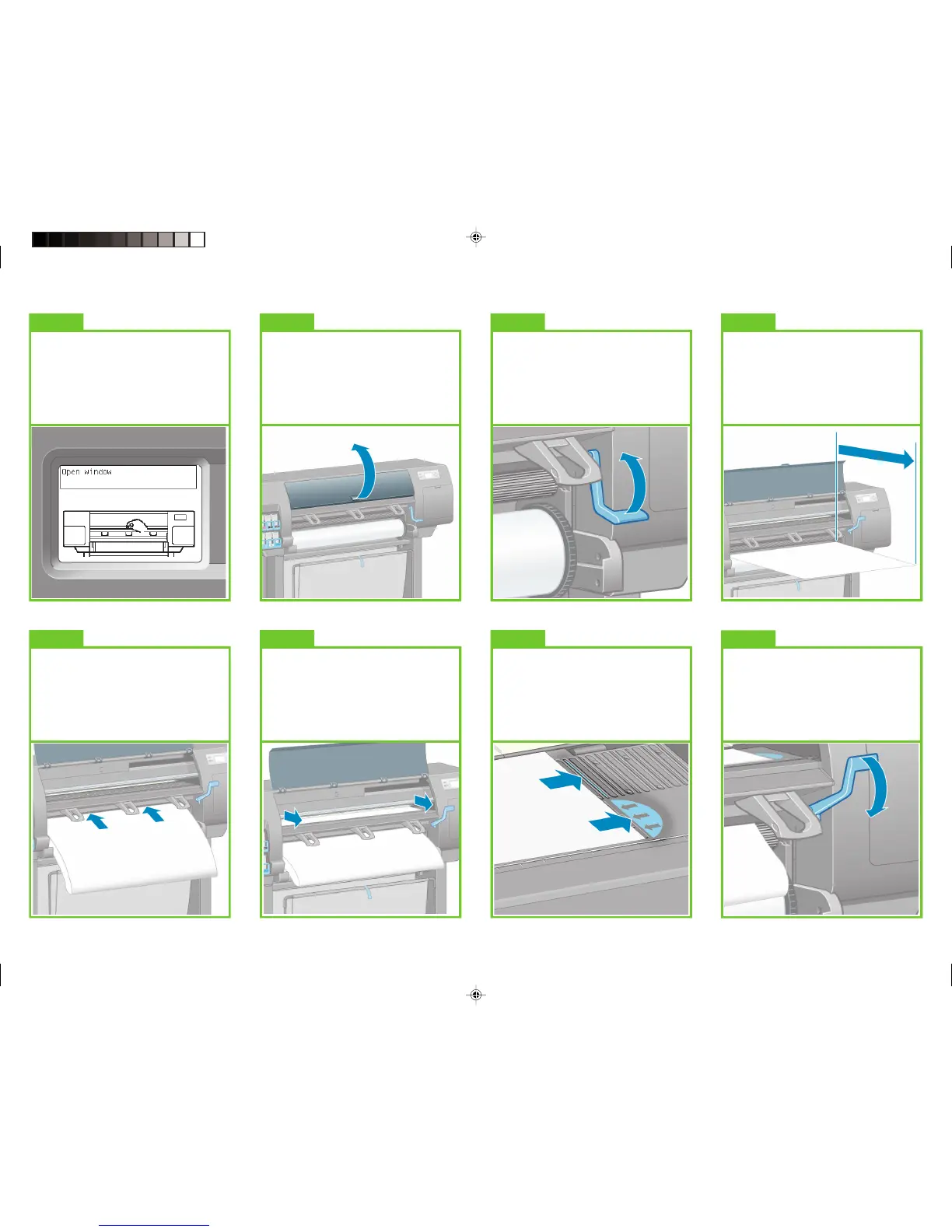 Open window