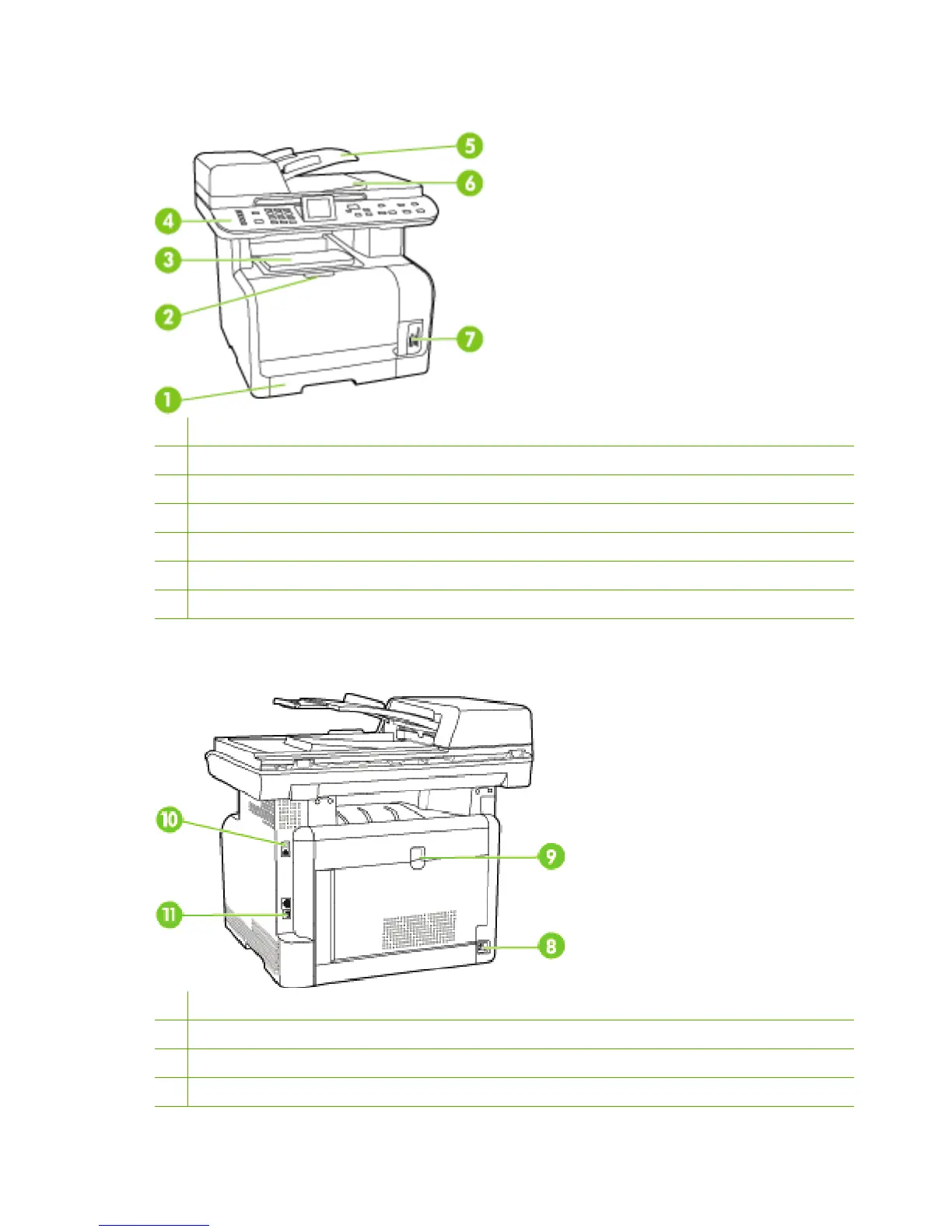 5
6
4
3
2
7
1

10
9
11
8