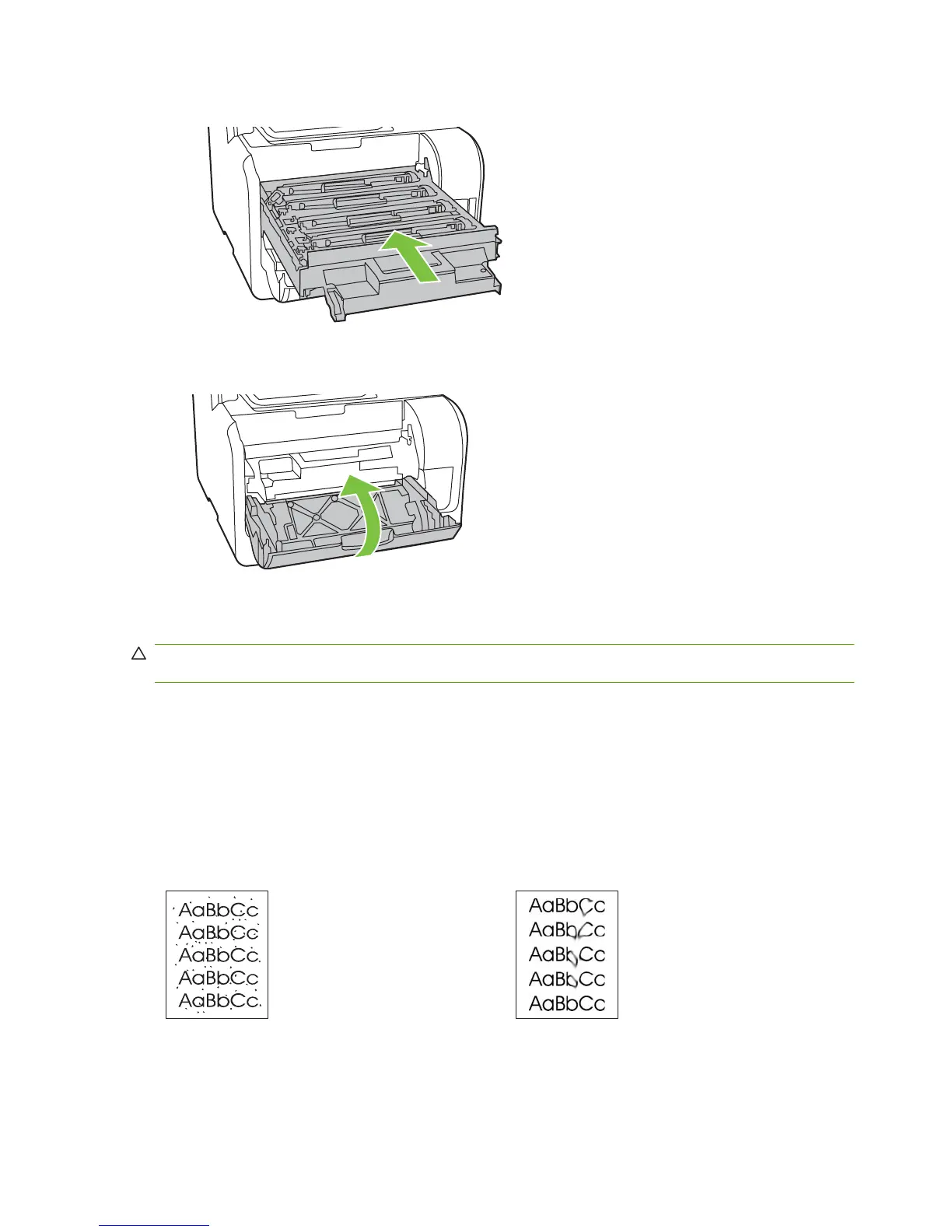 AaBbCc
AaBbCc
AaBbCc
AaBbCc
AaBbCc

AaBbCc
AaBbCc
AaBbCc
AaBbCc
AaBbCc