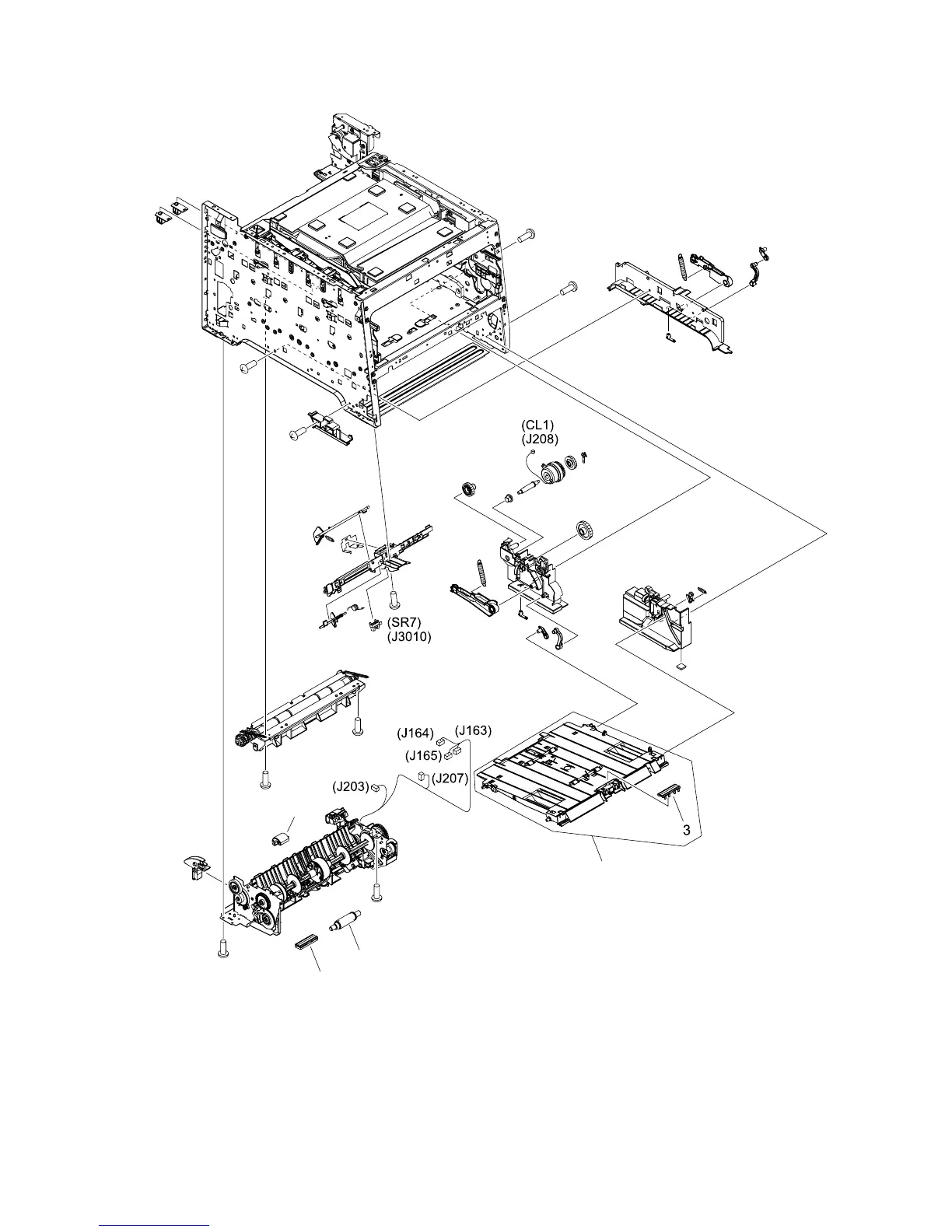 (CL1)
(J208)

(SR7)
(J3010)

(J164)
(J163)
(J165)
(J207)
(J203)

3