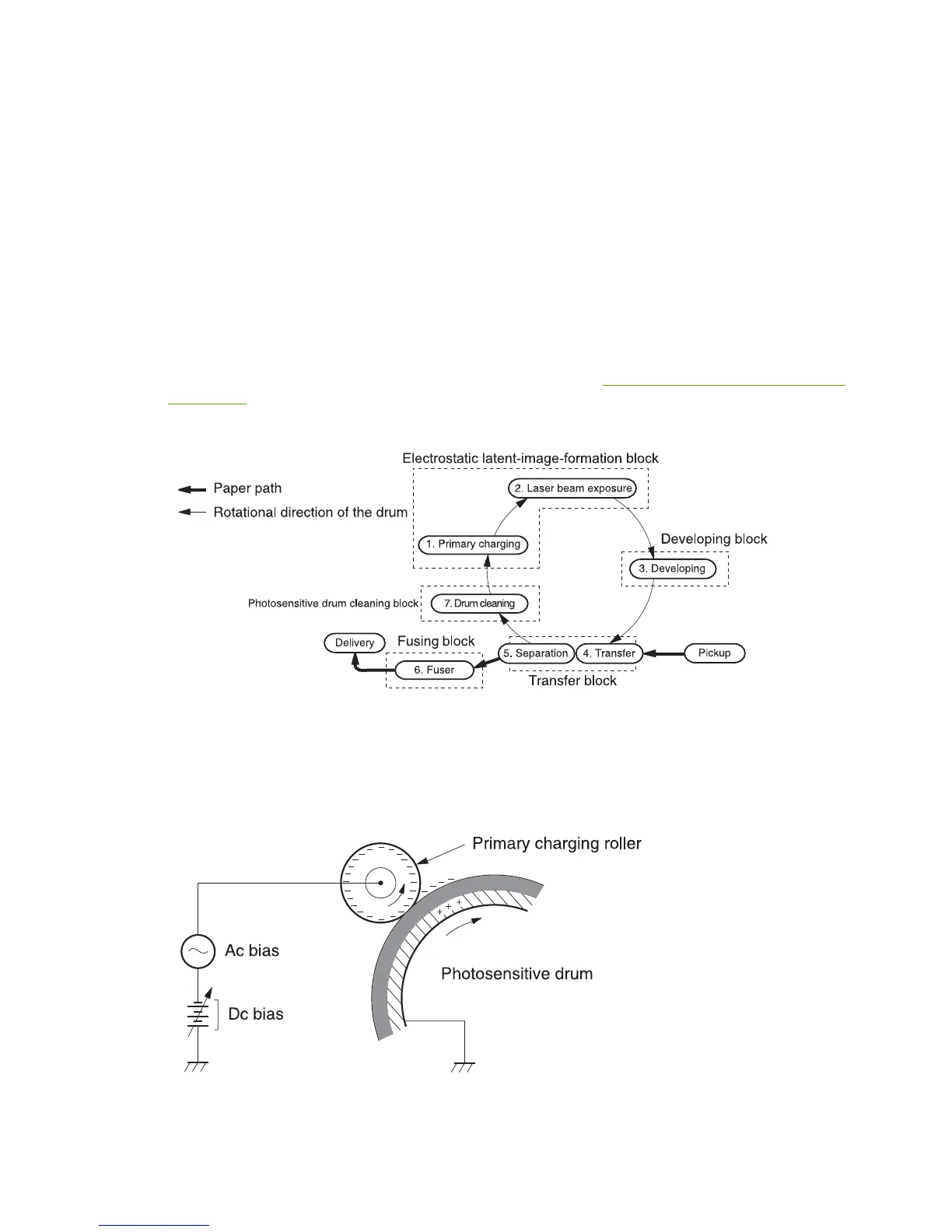 Electrostatic latent-image-formation block

Paper path

Rotational direction of the drum

2. Laser beam exposure

1. Primary charging

Developing block

3. Developing

Photosensitive drum cleaning block

7. Drum cleaning

Delivery

Fusing block

6. Fuser

5. Separation

4. Transfer

Pickup

Transfer block

Primary charging roller

Ac bias

Dc bias

Photosensitive drum