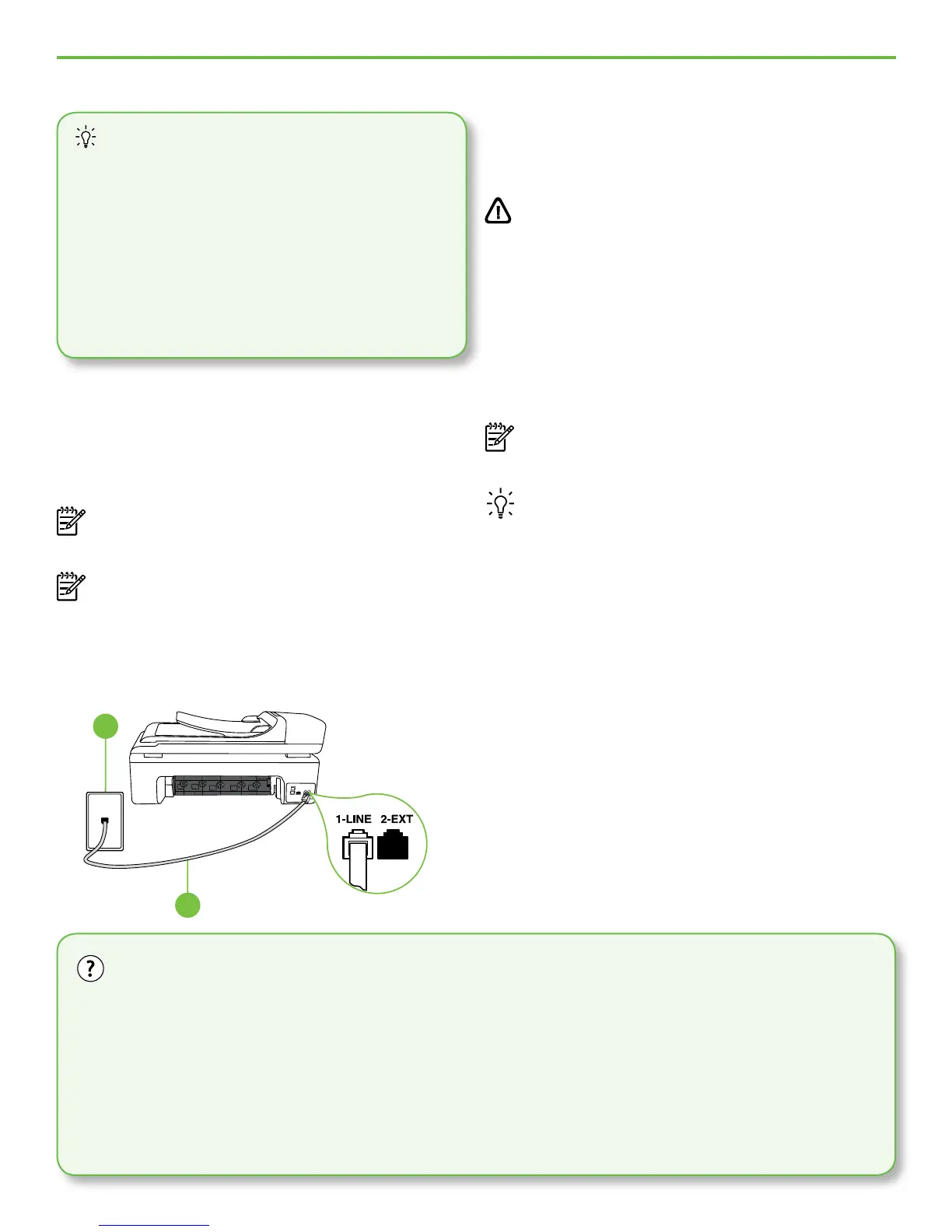 1-LINE 2-EXT