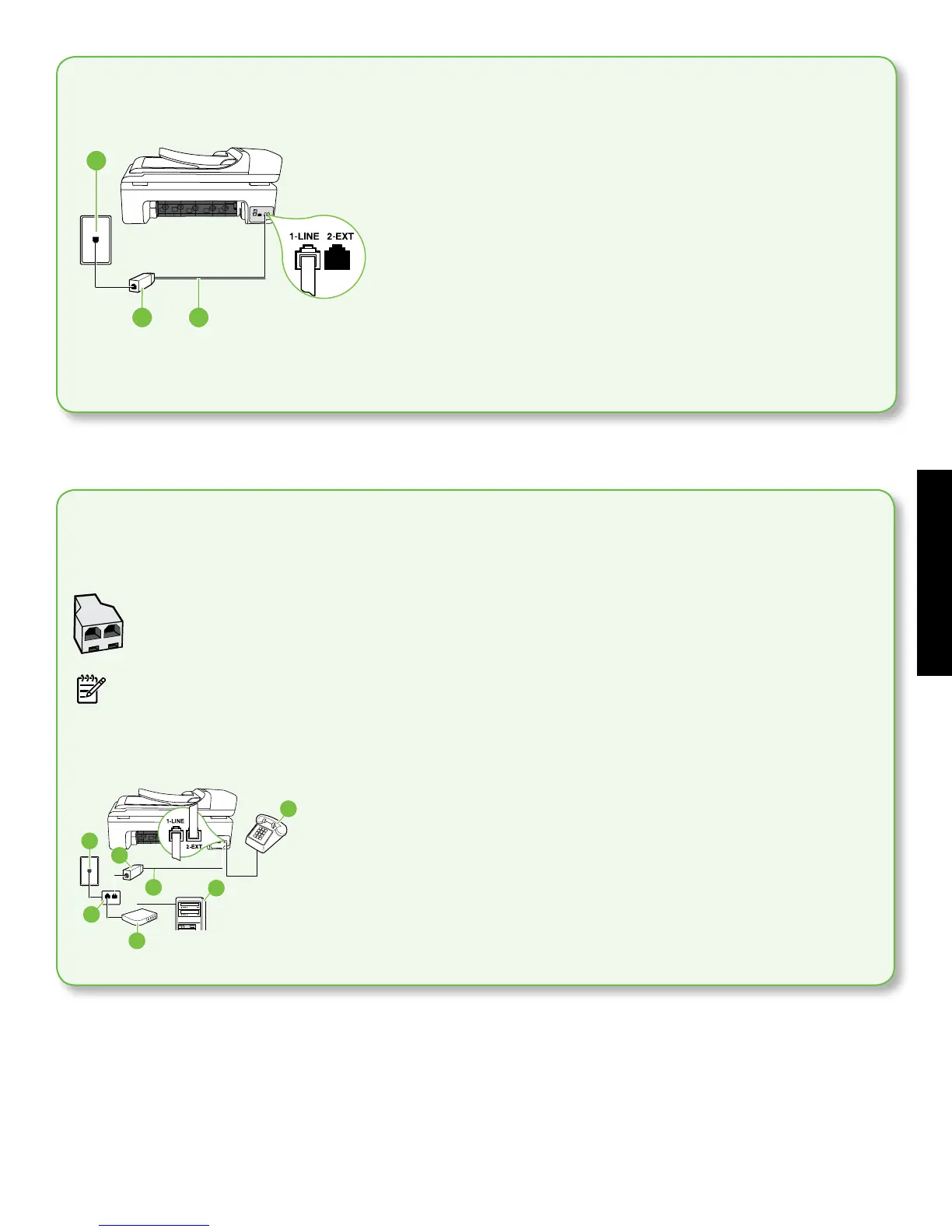 1-LINE 2-EXT

1-LINE

2-EXT