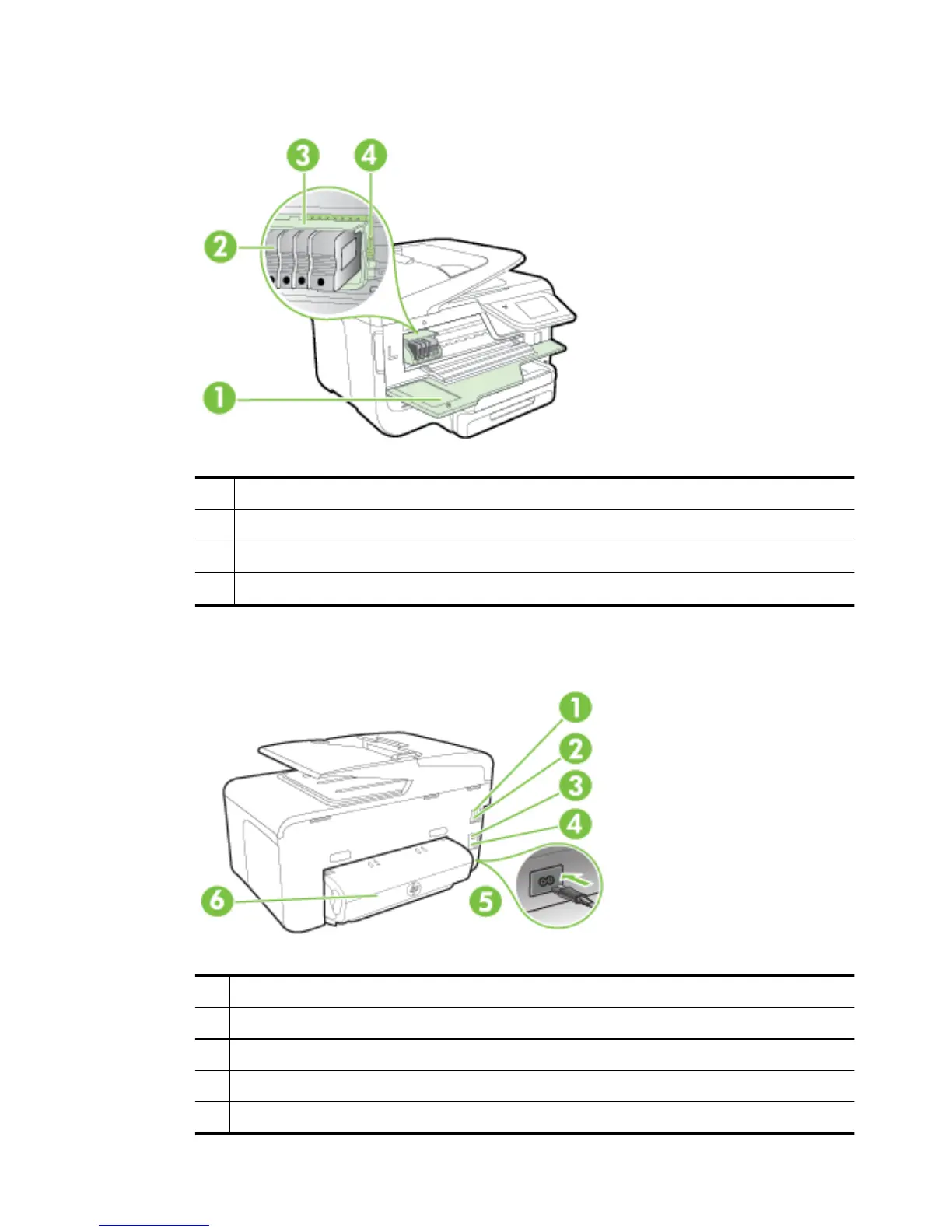 3
4
2
1

1
2
3
4
6
5