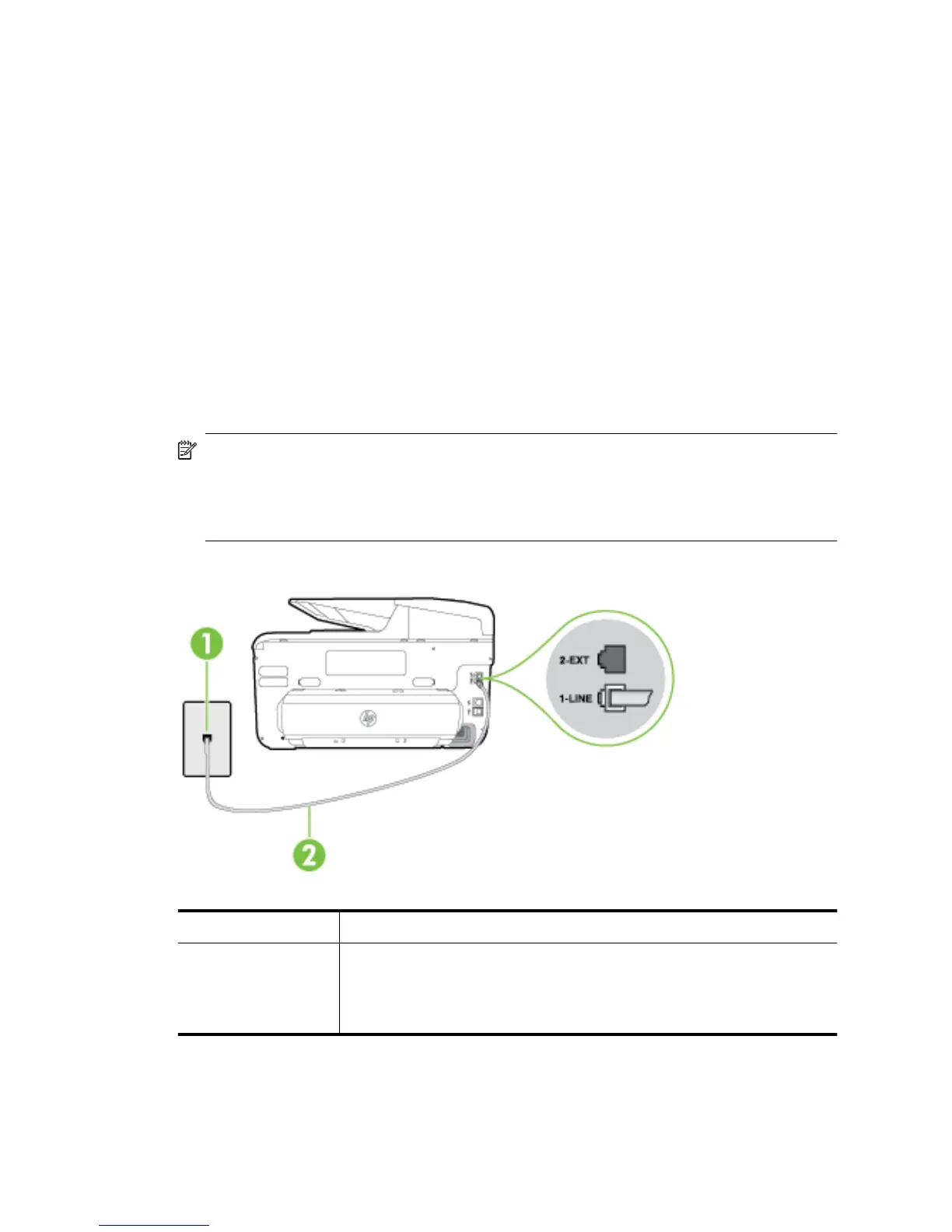 1

2-EXT

1-LINE

2