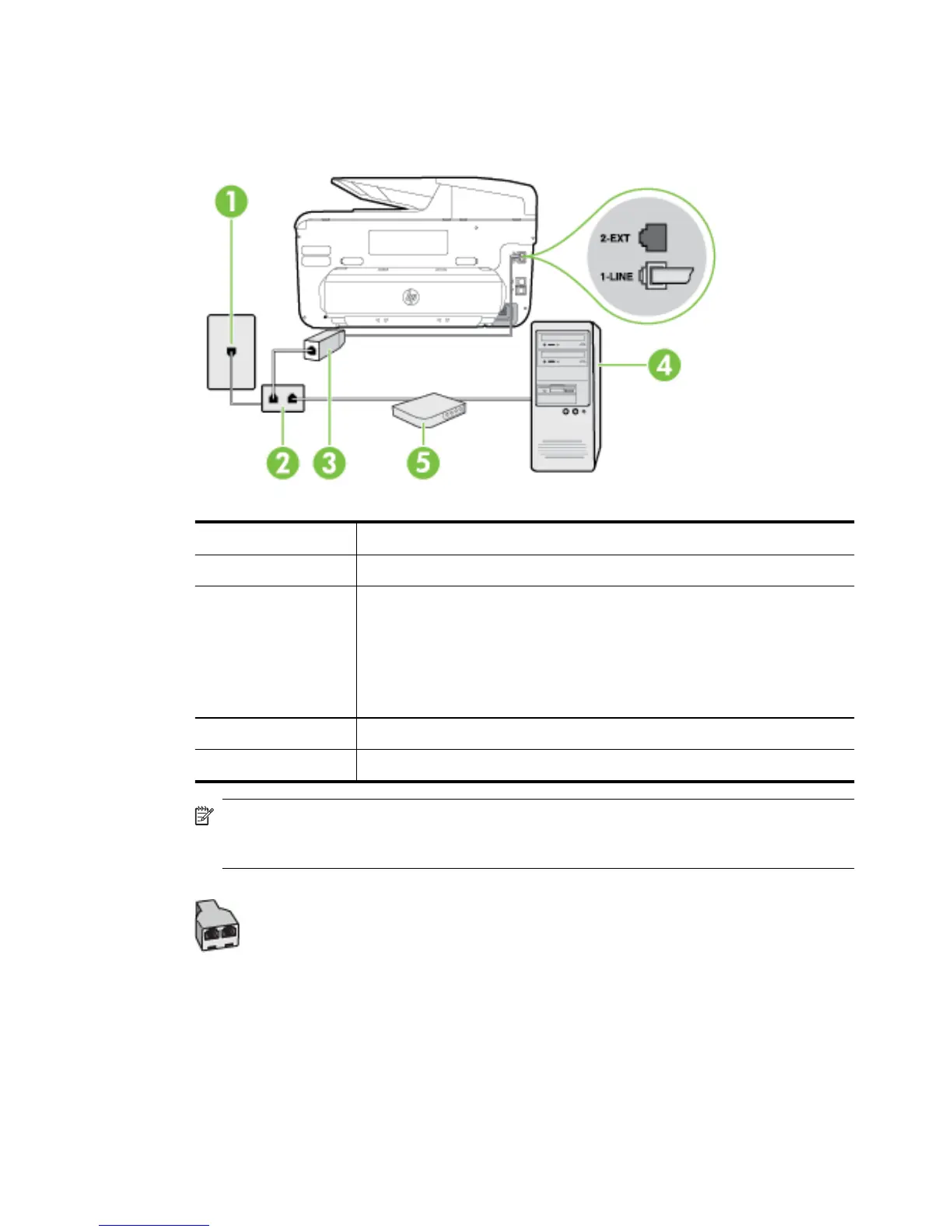 1

2-EXT

1-LINE

4

2 3 5