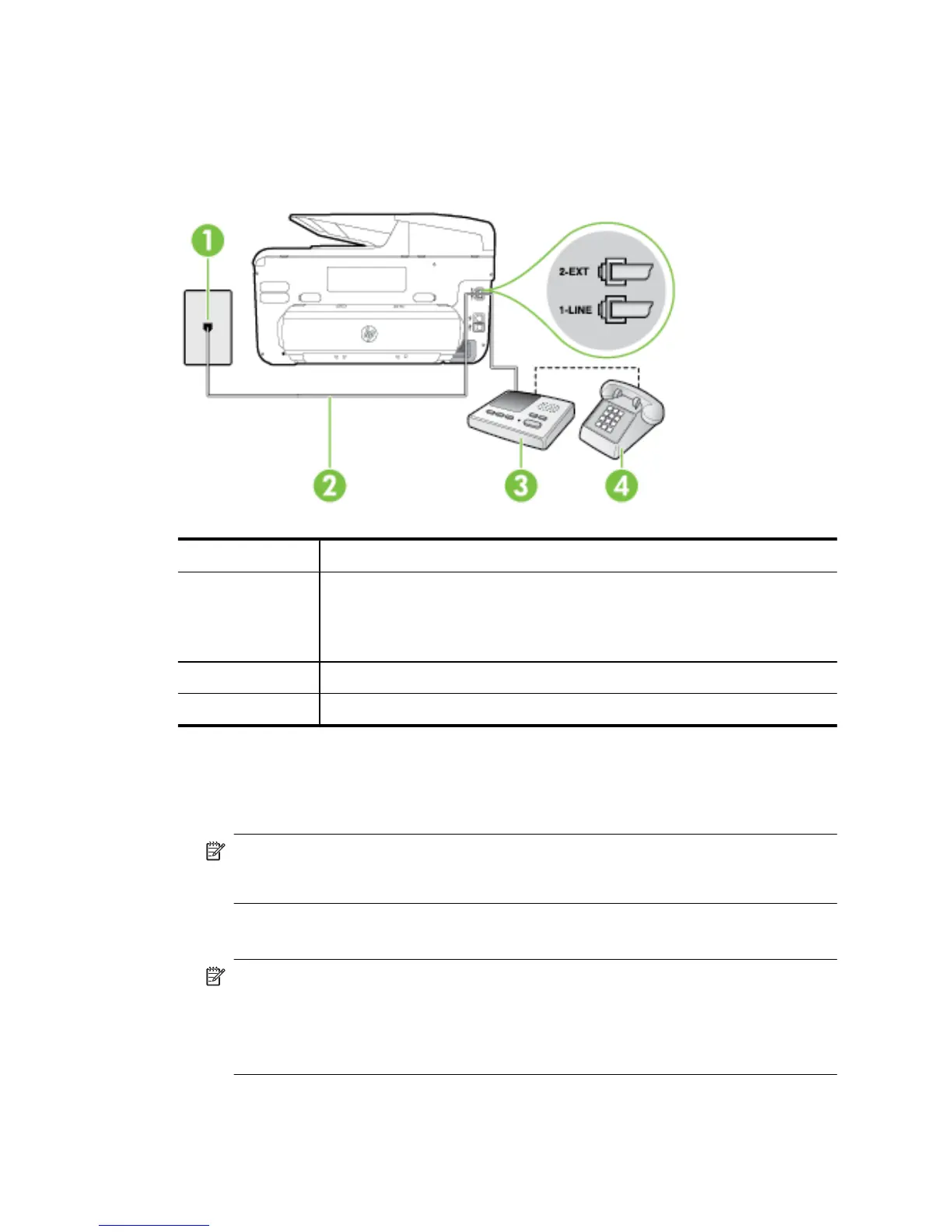 1

2-EXT

1-LINE

2

3

4