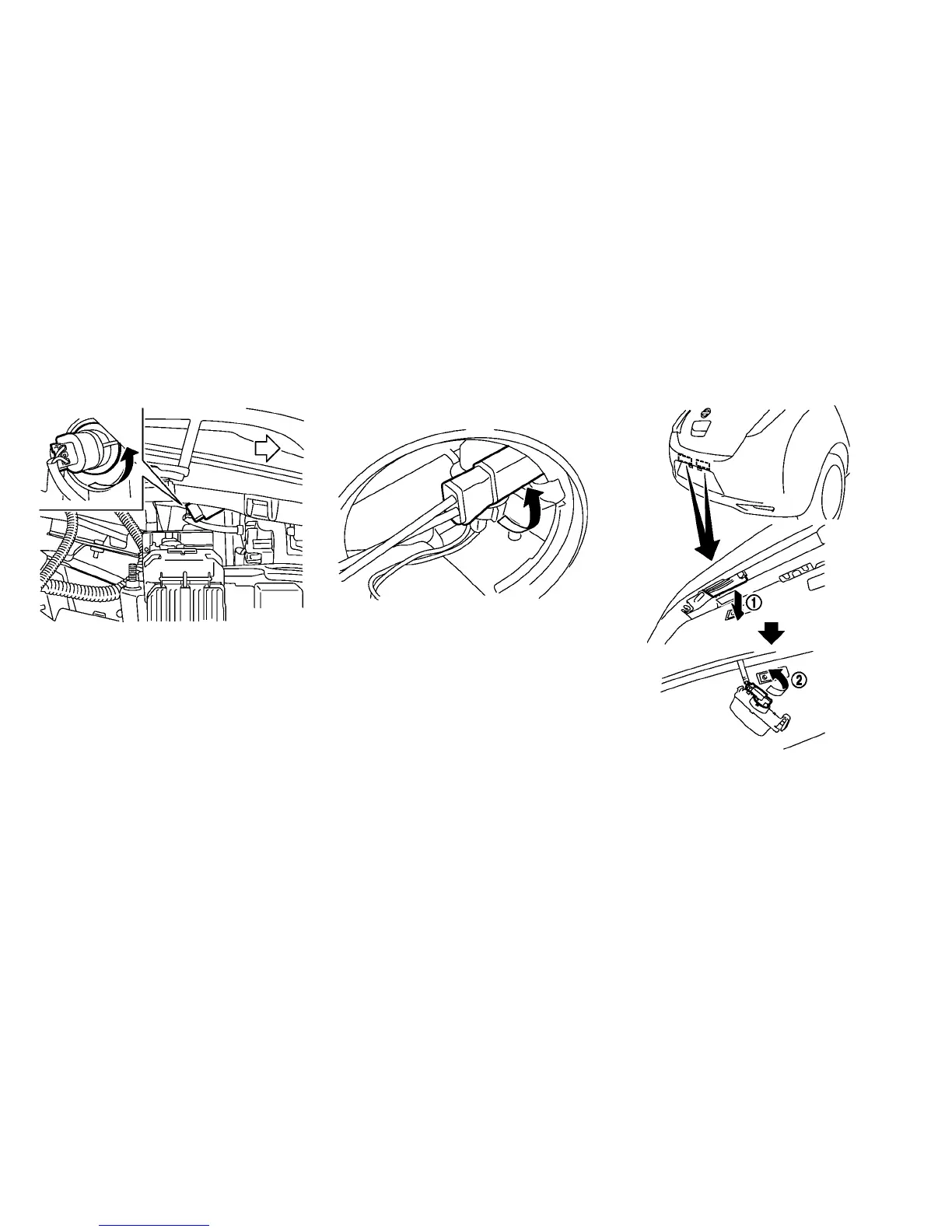 ①

②