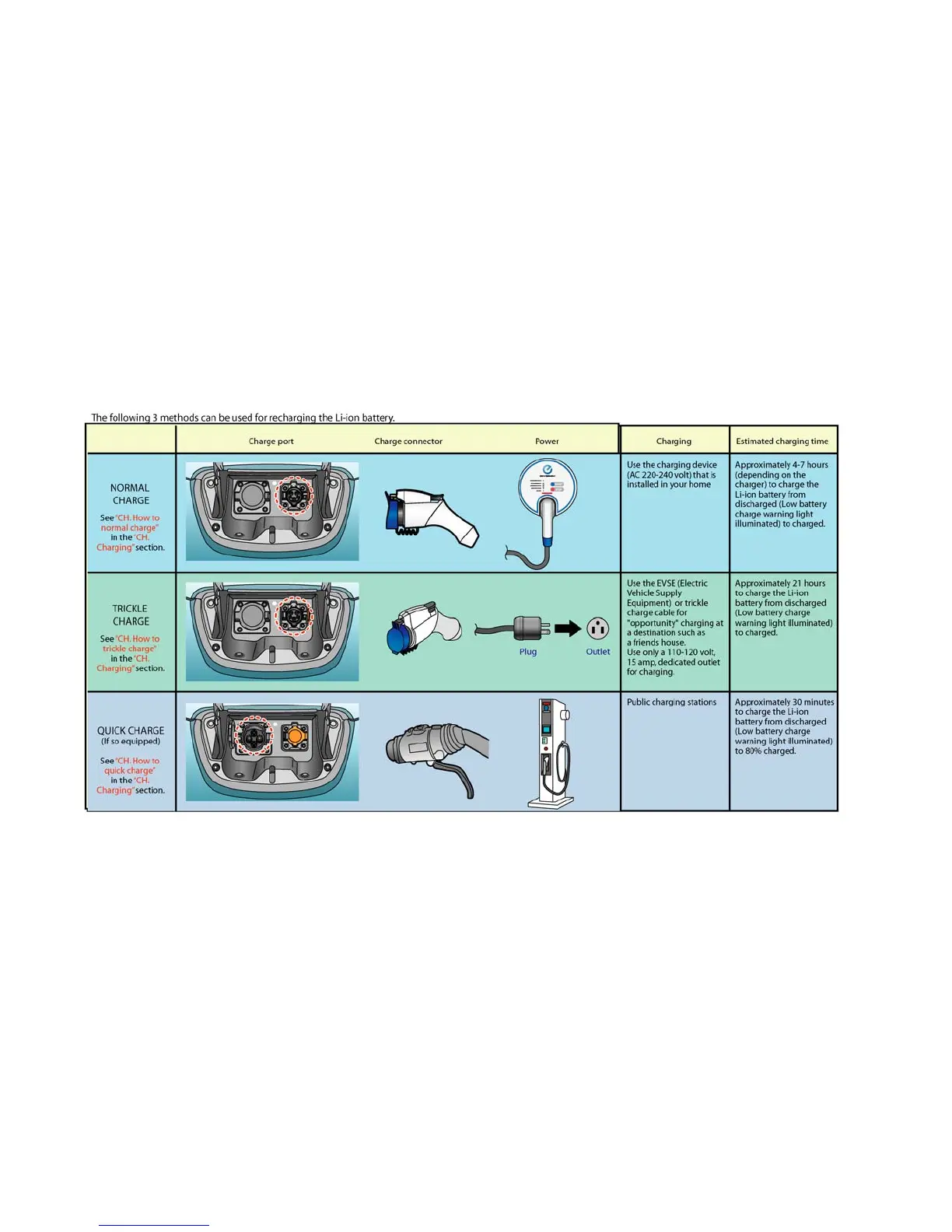 The following 3 methods can be used for recharging the Li-ion battery.

| | Charge port | Charge connector | Power | Charging | Estimated charging time |
|---|---|---|---|---|---|
| NORMAL CHARGE See "CH. How to normal charge" in the "CH. Charging" section. | | | | Use the charging device (AC 220-240 volt) that is installed in your home | Approximately 4-7 hours (depending on the charger) to charge the Li-ion battery from discharged (Low battery charge warning light illuminated) to charged. |
| TRICKLE CHARGE See "CH. How to trickle charge" in the "CH. Charging" section. | | | Plug Outlet | Use the EVSE (Electric Vehicle Supply Equipment) or trickle charge cable for "opportunity" charging at a destination such as a friends house. Use only a 110-120 volt, 15 amp, dedicated outlet for charging. | Approximately 21 hours to charge the Li-ion battery from discharged (Low battery charge warning light illuminated) to charged. |
| QUICK CHARGE (If so equipped) See "CH. How to quick charge" in the "CH. Charging" section. | | | | Public charging stations | Approximately 30 minutes to charge the Li-ion battery from discharged (Low battery charge warning light illuminated) to 80% charged. |