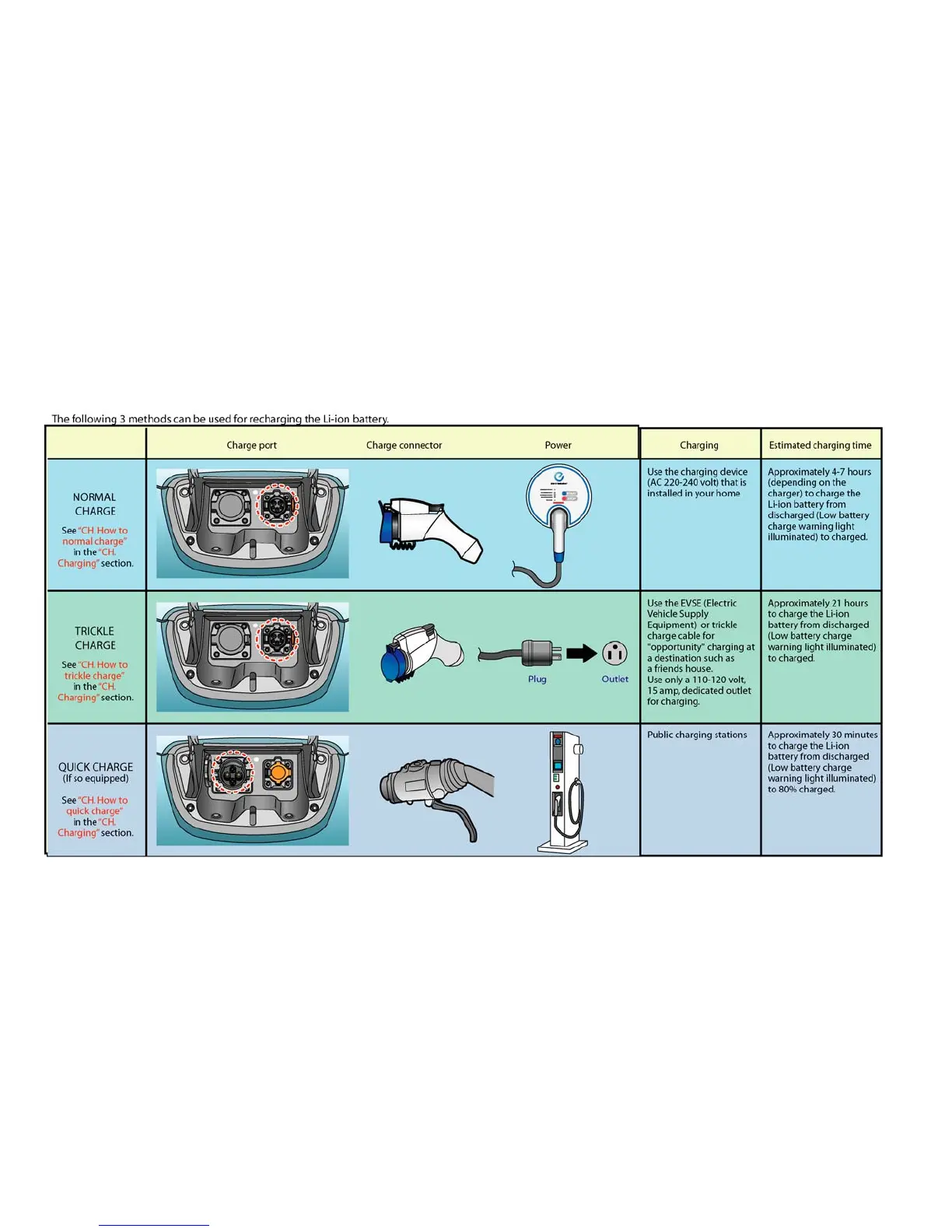 The following 3 methods can be used for recharging the Li-ion battery.

| | Charge port | Charge connector | Power | Charging | Estimated charging time |
|---|---|---|---|---|---|
| NORMAL CHARGE See "CH. How to normal charge" in the "CH. Charging" section. | | | | Use the charging device (AC 220-240 volt) that is installed in your home | Approximately 4-7 hours (depending on the charger) to charge the Li-ion battery from discharged (Low battery charge warning light illuminated) to charged. |
| TRICKLE CHARGE See "CH. How to trickle charge" in the "CH. Charging" section. | | | Plug Outlet | Use the EVSE (Electric Vehicle Supply Equipment) or trickle charge cable for "opportunity" charging at a destination such as a friends house. Use only a 110-120 volt, 15 amp, dedicated outlet for charging. | Approximately 21 hours to charge the Li-ion battery from discharged (Low battery charge warning light illuminated) to charged. |
| QUICK CHARGE (If so equipped) See "CH. How to quick charge" in the "CH. Charging" section. | | | | Public charging stations | Approximately 30 minutes to charge the Li-ion battery from discharged (Low battery charge warning light illuminated) to 80% charged. |