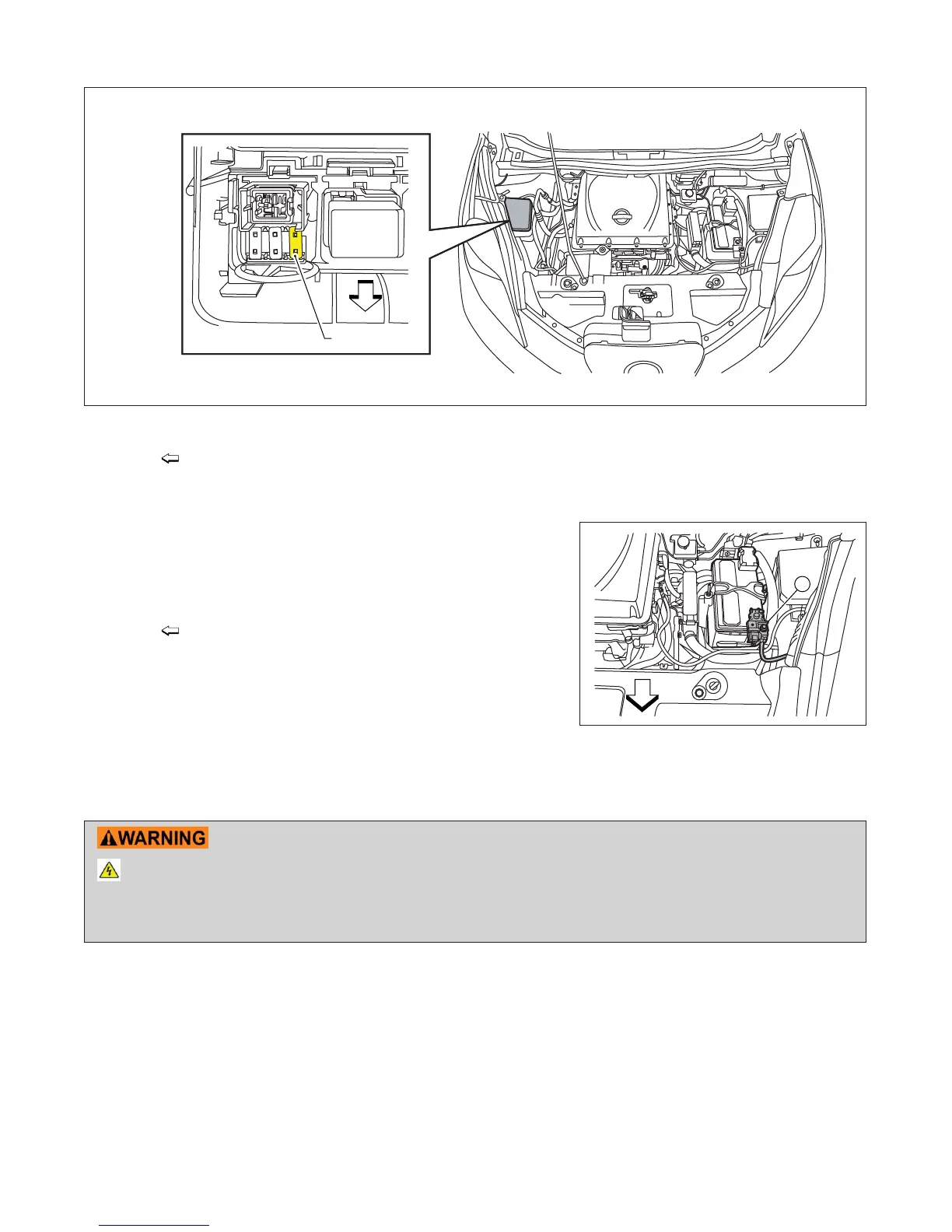 WARNING