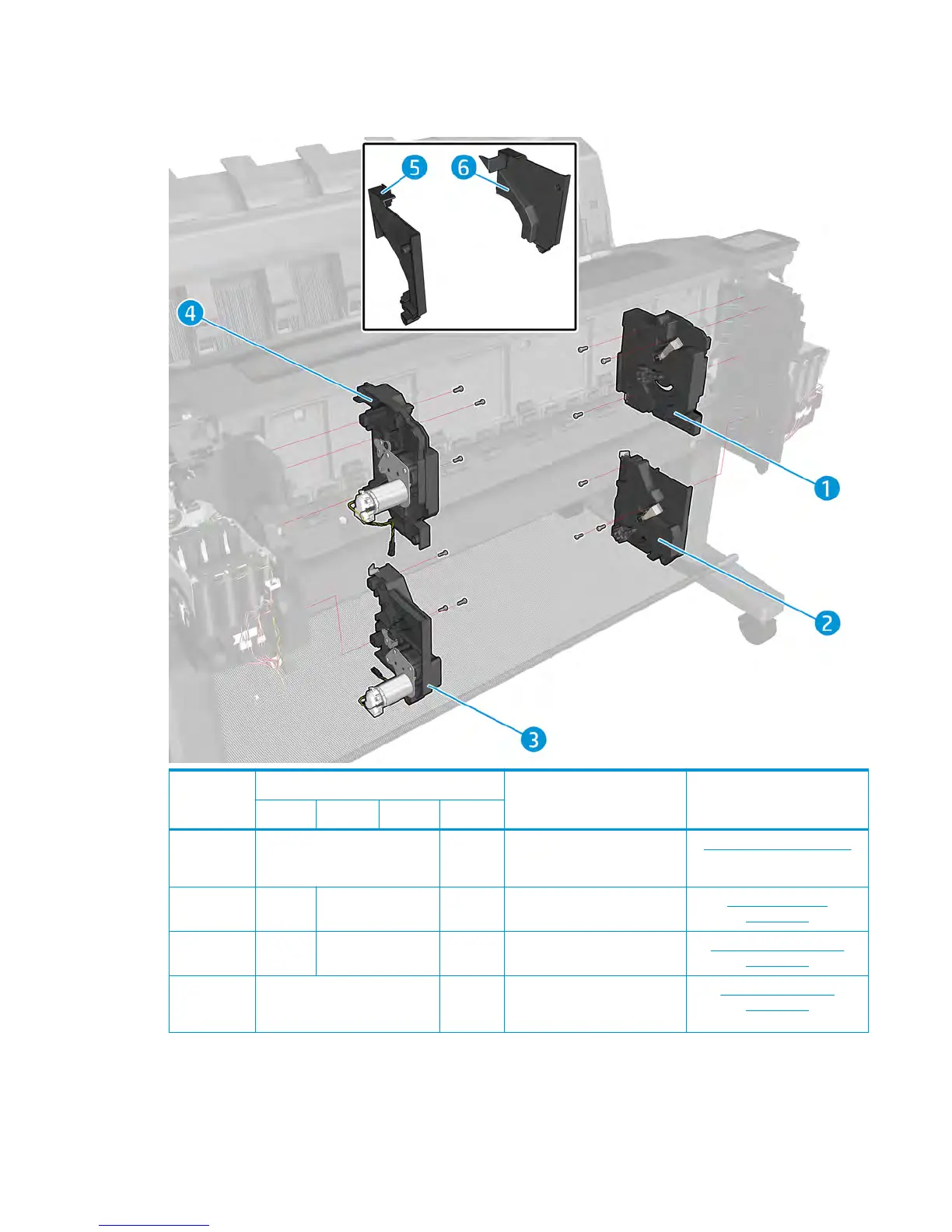 5

6

4

1

2

3