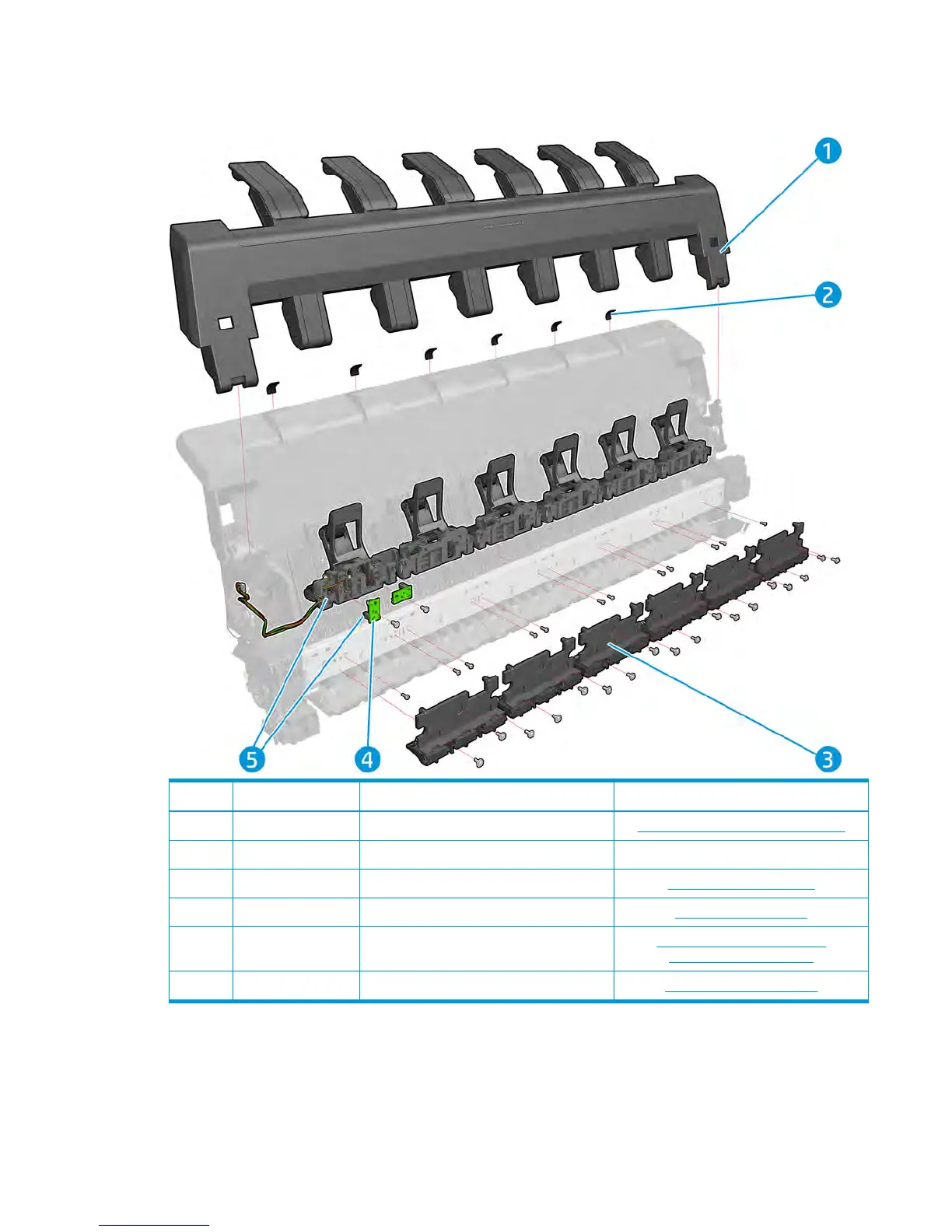 1

2

3

4

5