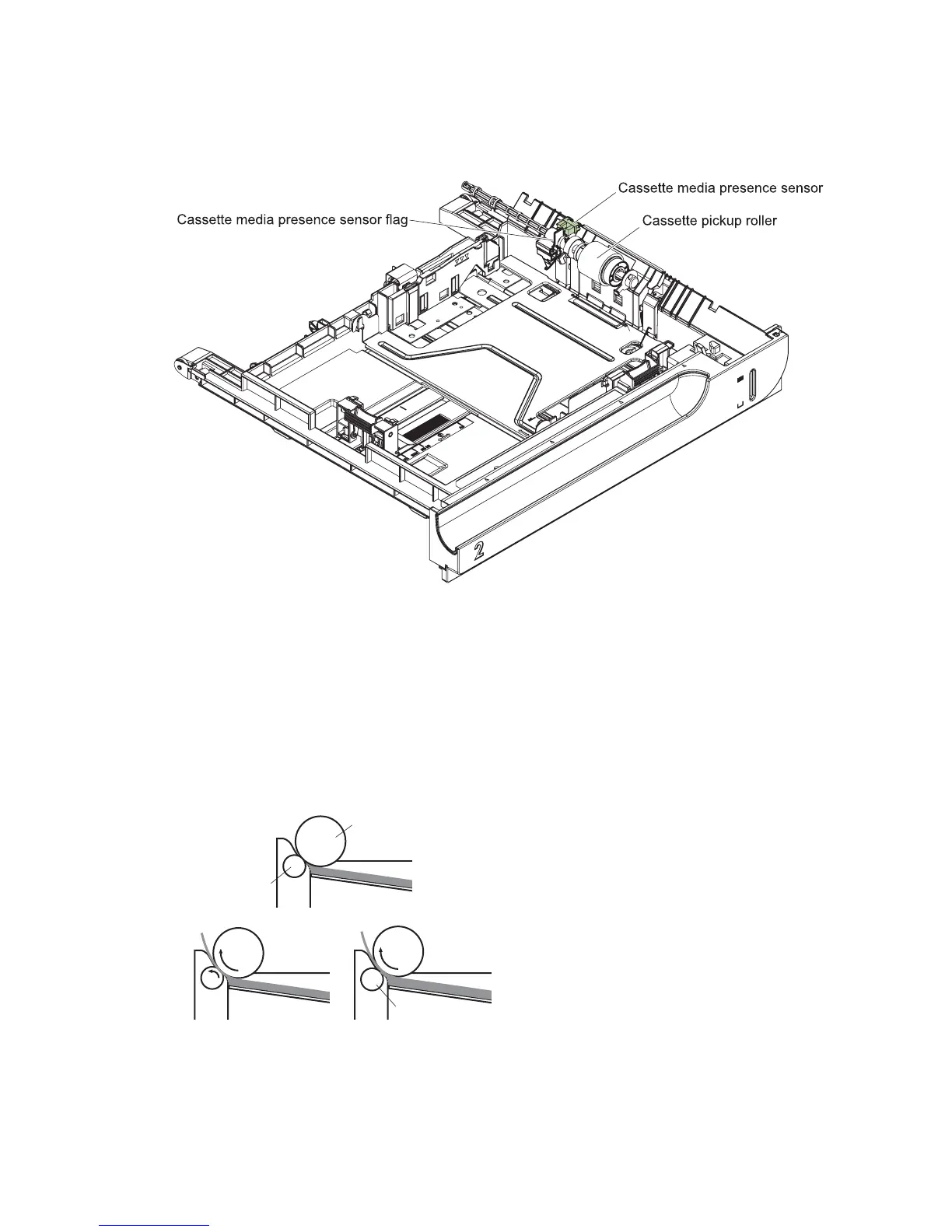 Cassette media presence sensor
Cassette media presence sensor flag
Cassette pickup roller
2