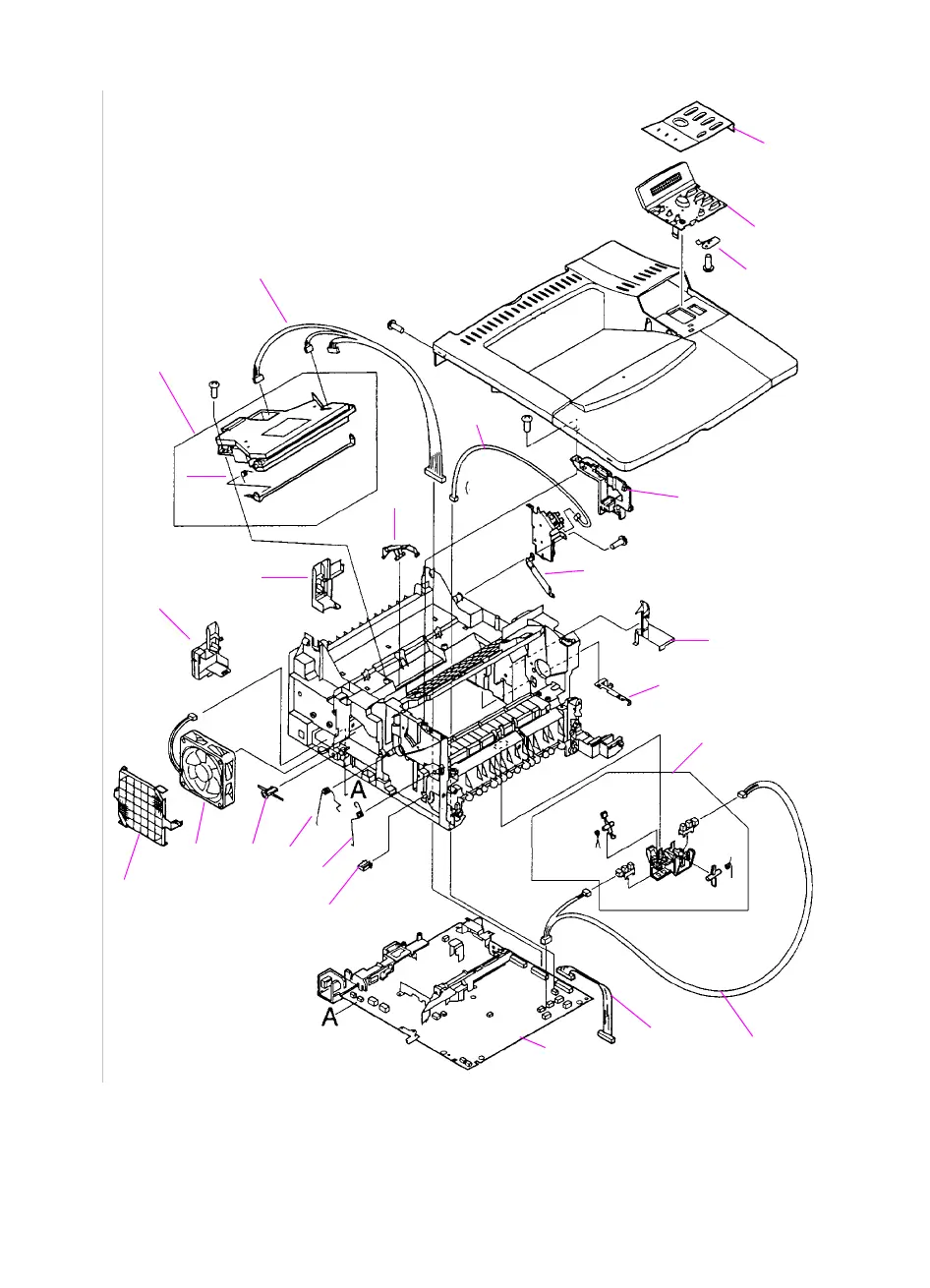 A

A