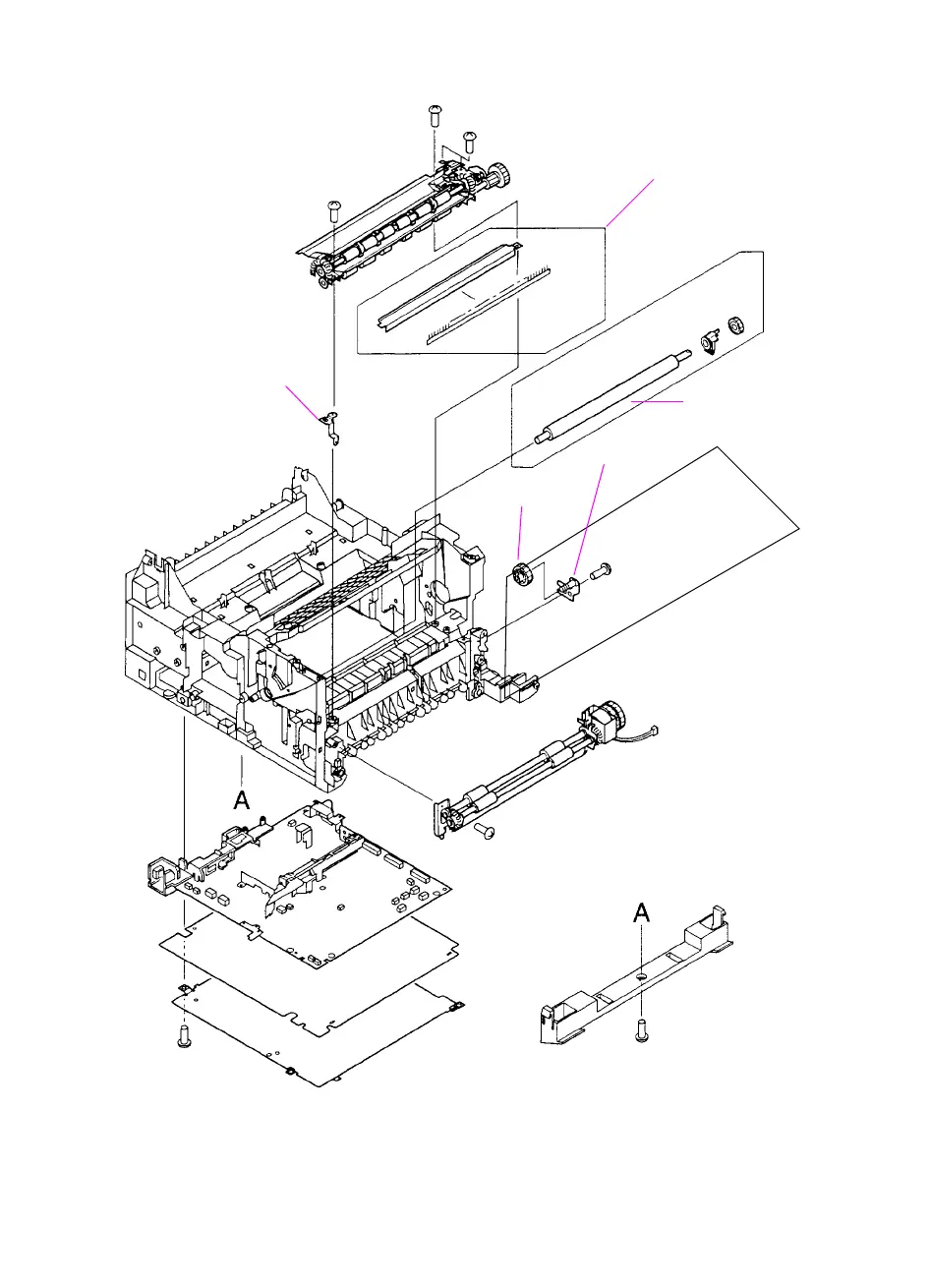 A

A