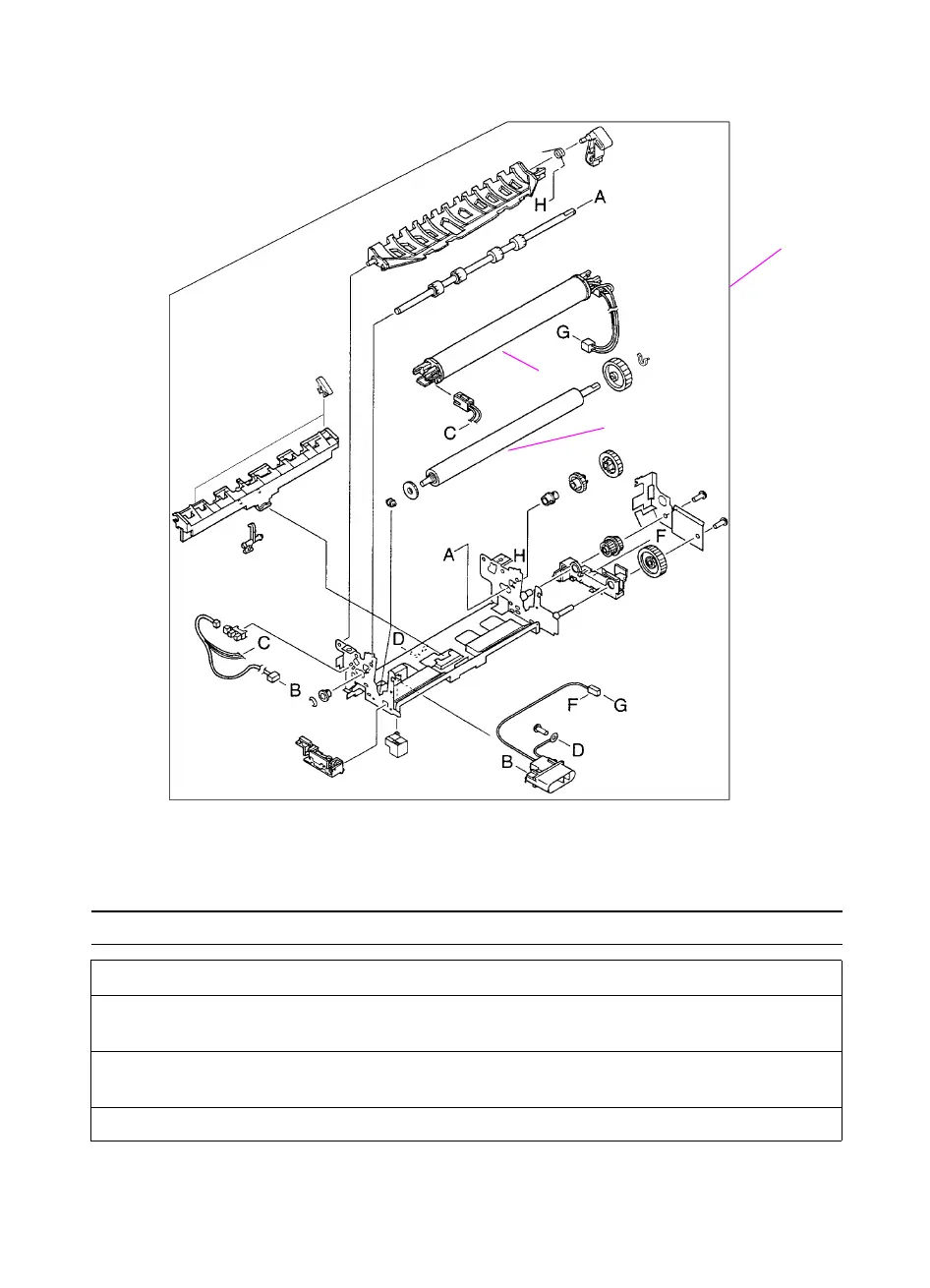 H
A
G
C
A
H
F
D
C
B
F
G
D
B