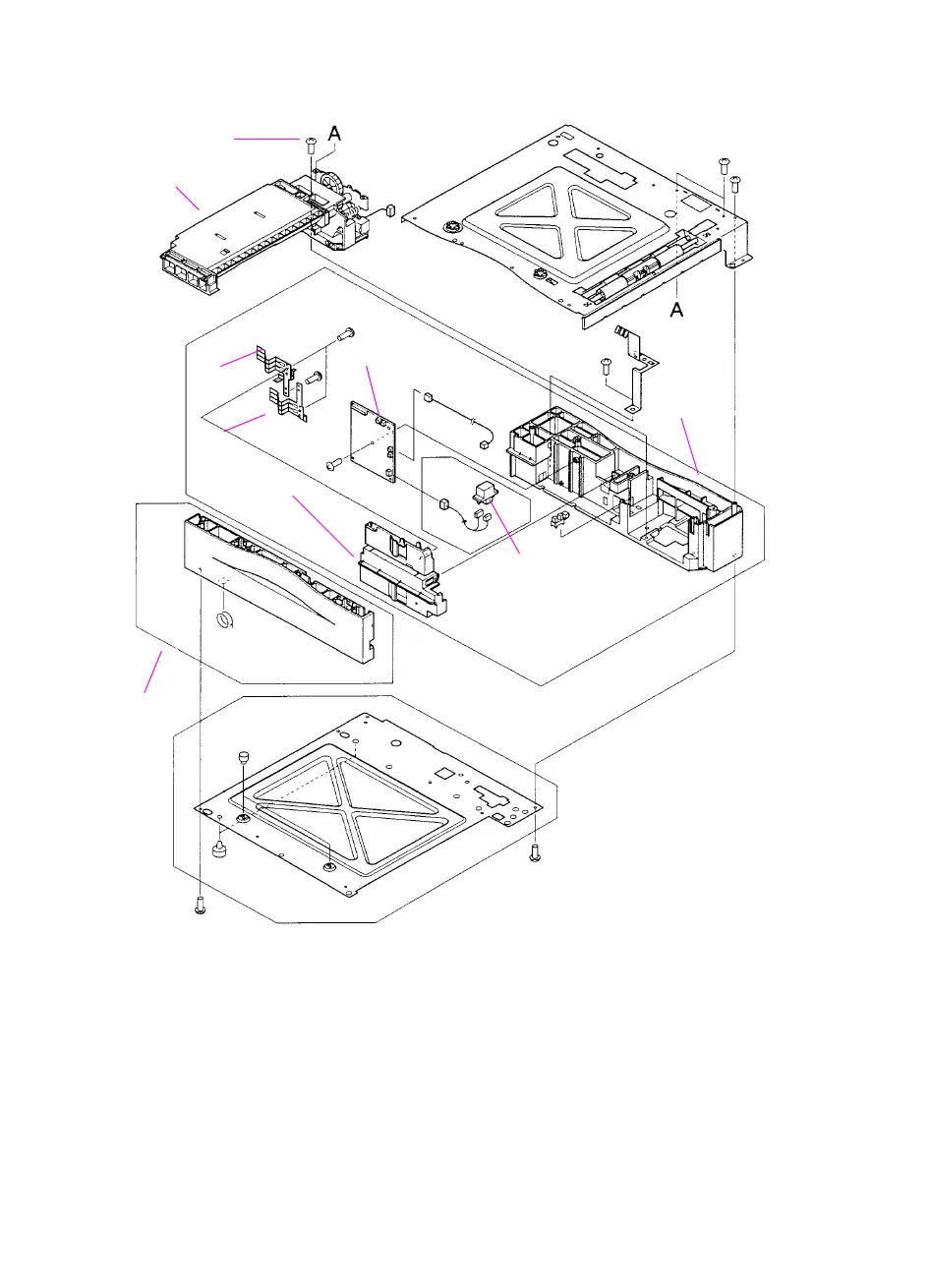 A

A