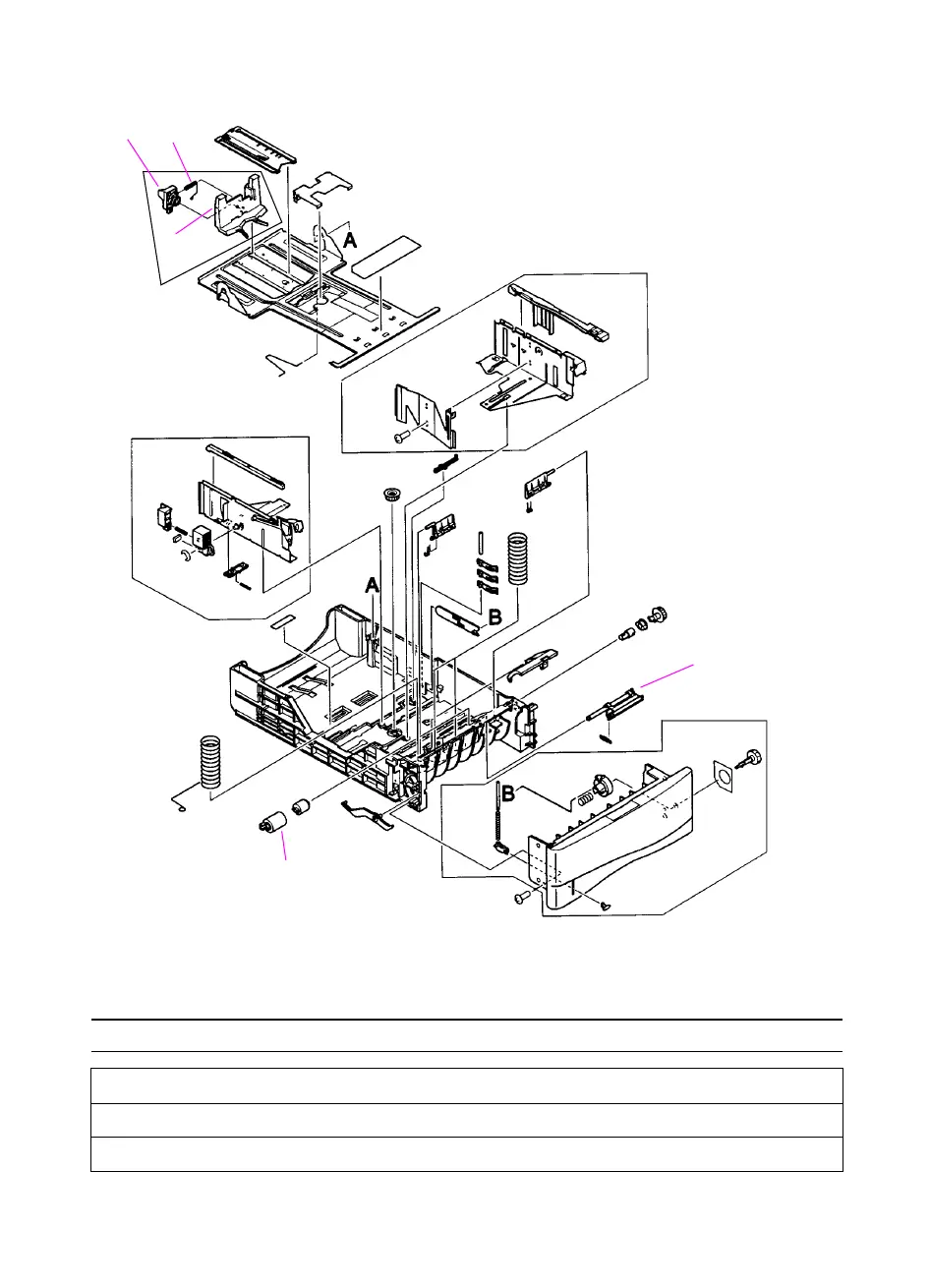 A

A

B

B