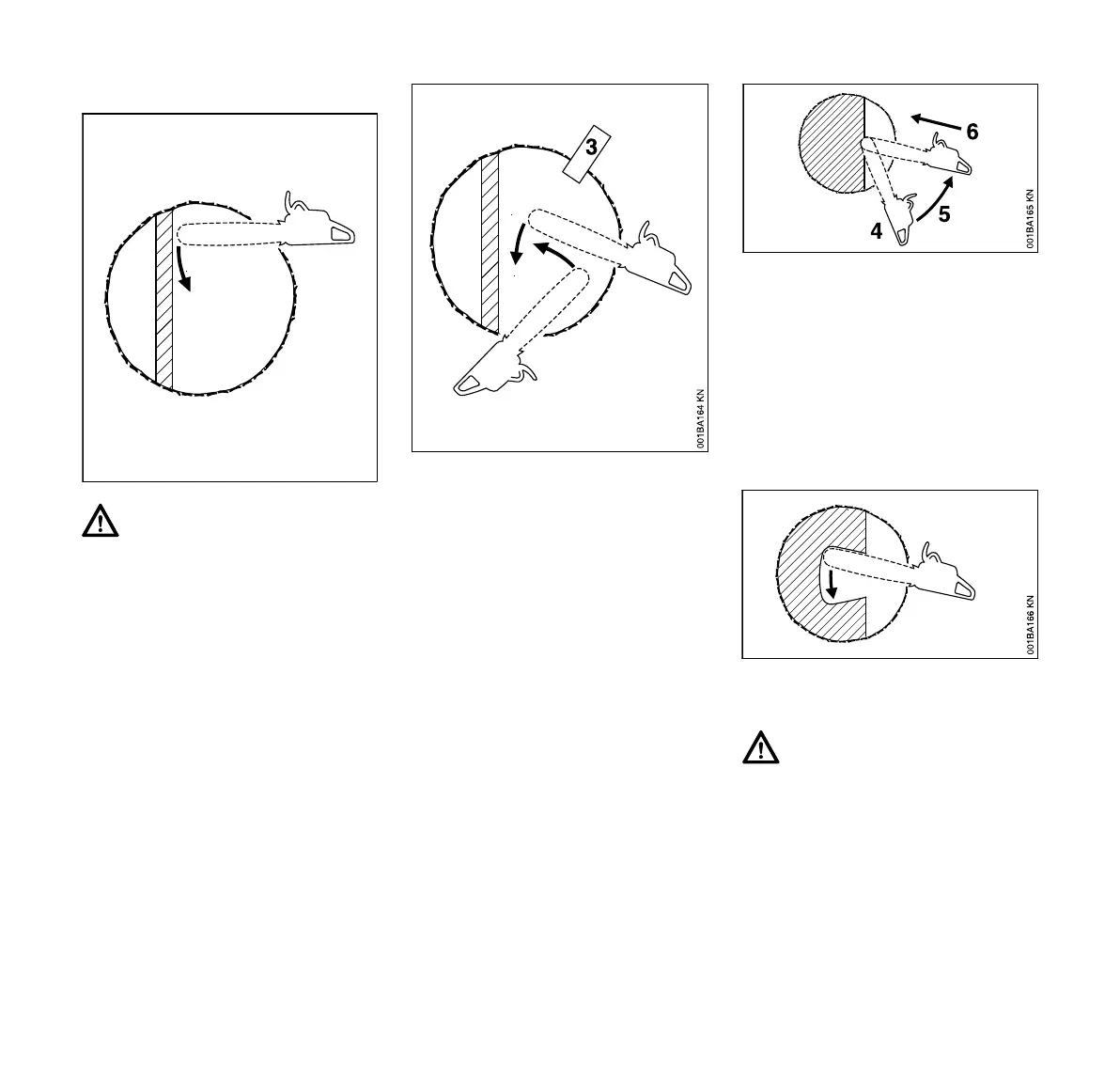 3

001BA164 KN

6

5

4

001BA165 KN

001BA166 KN