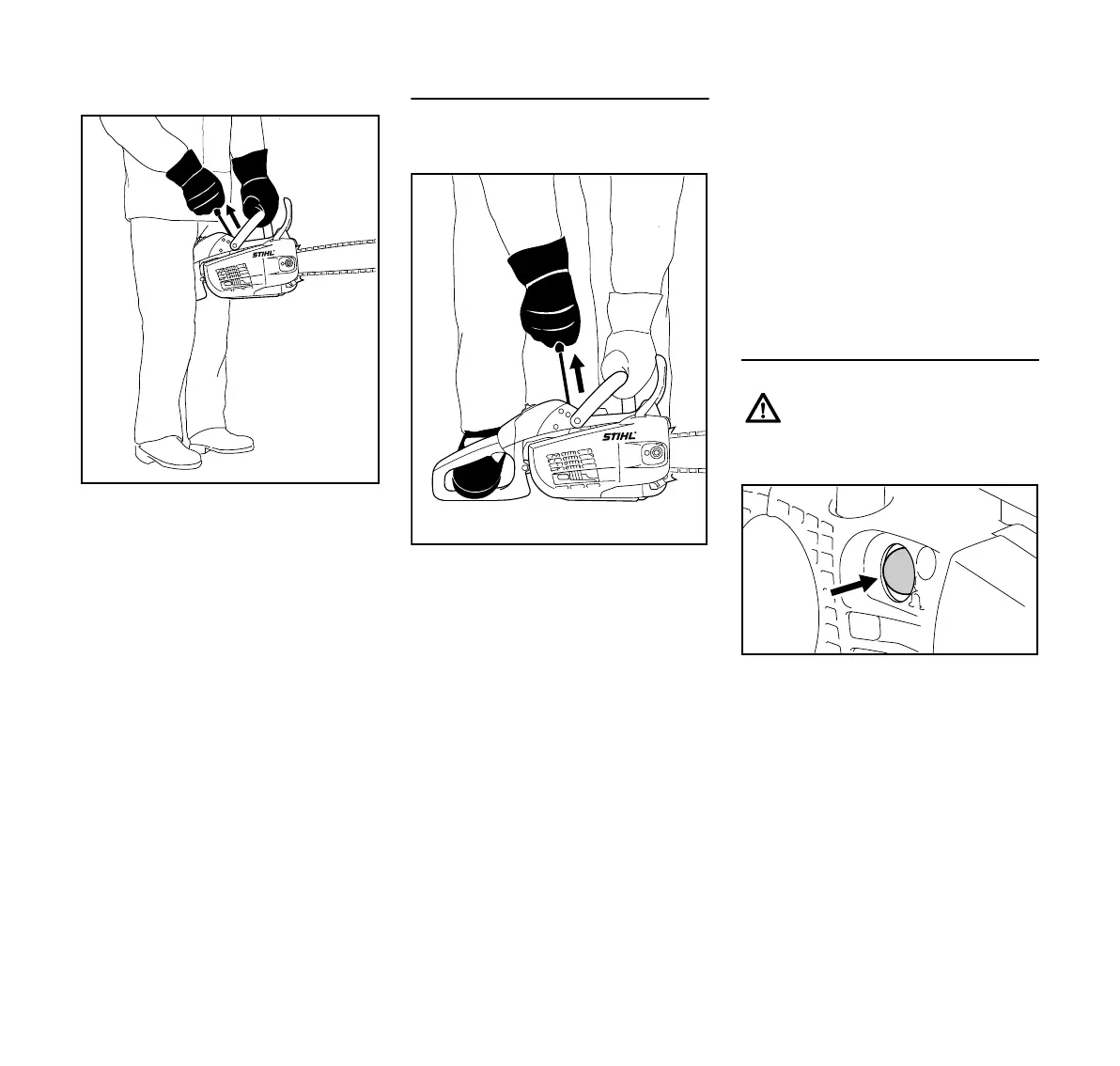 STIHL

STIHL