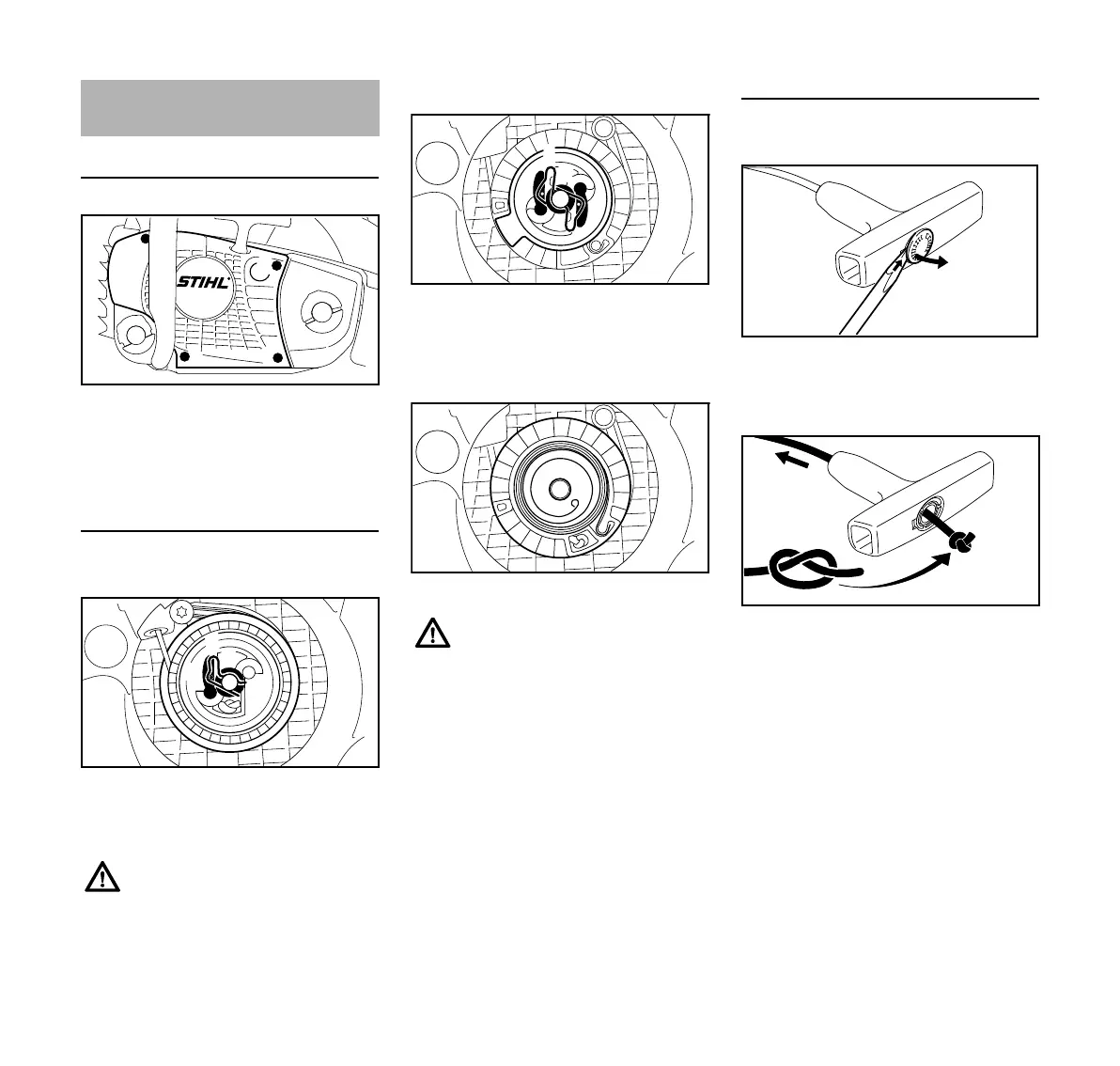 STIHL