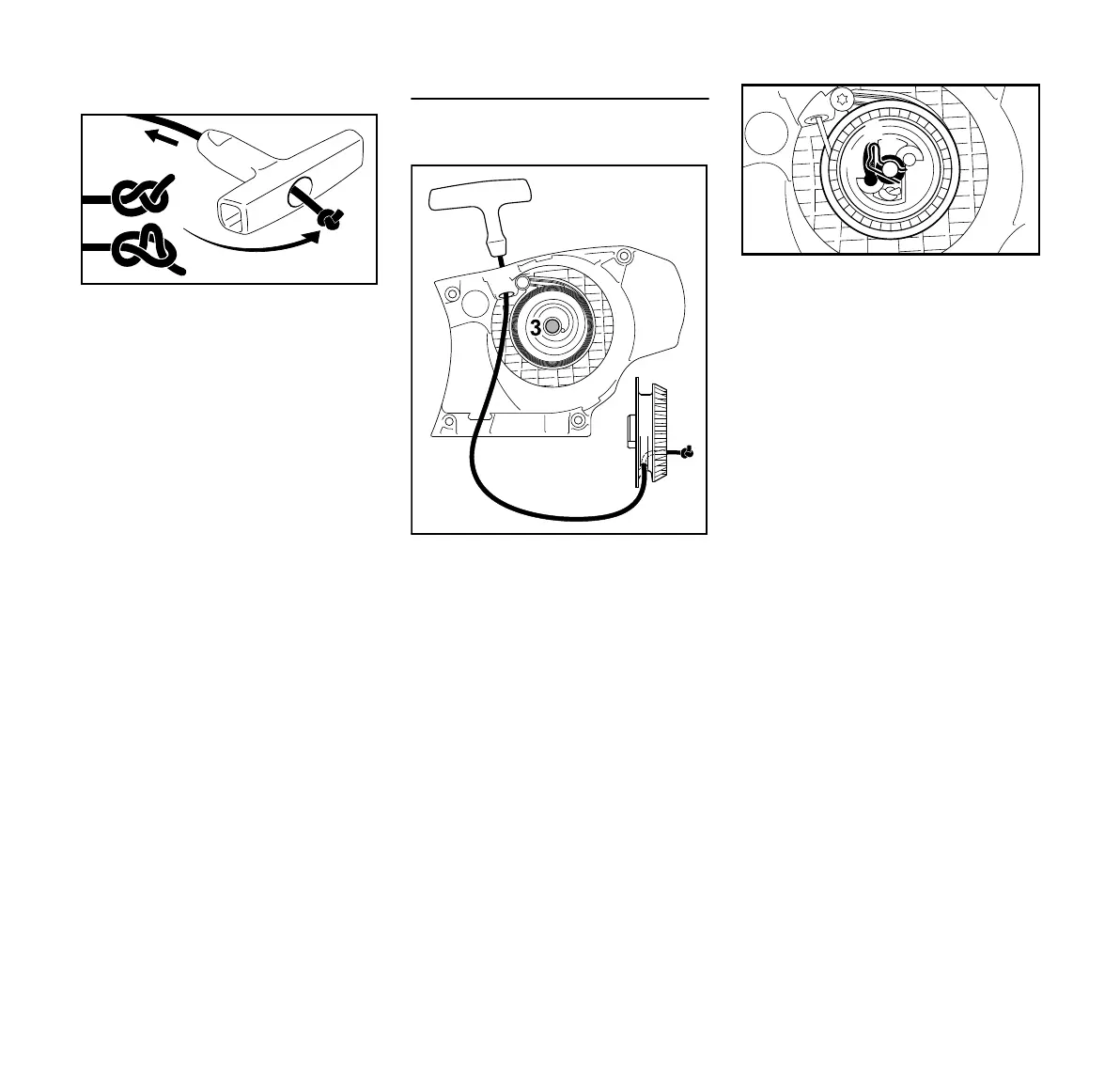 3