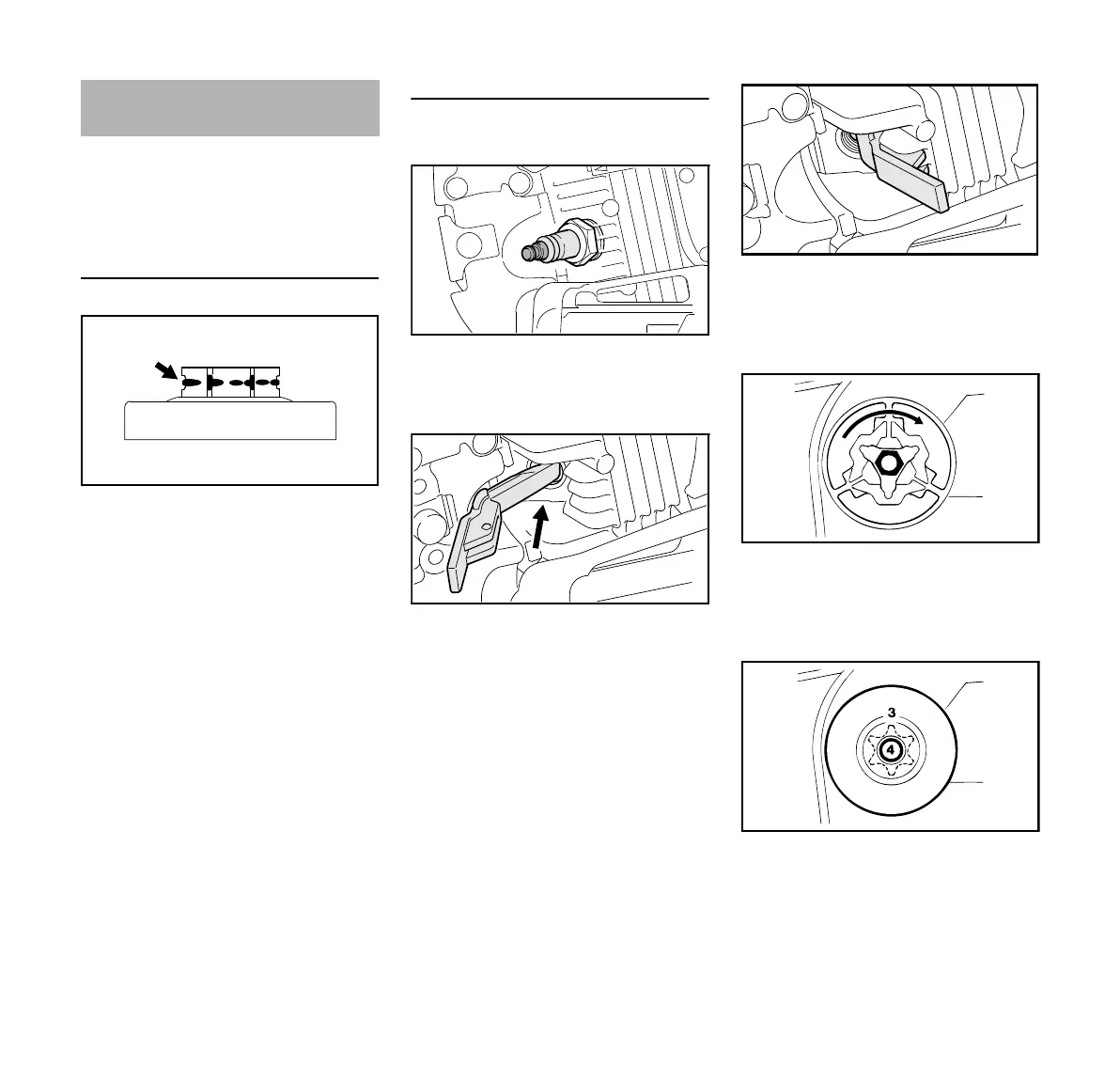 3

4