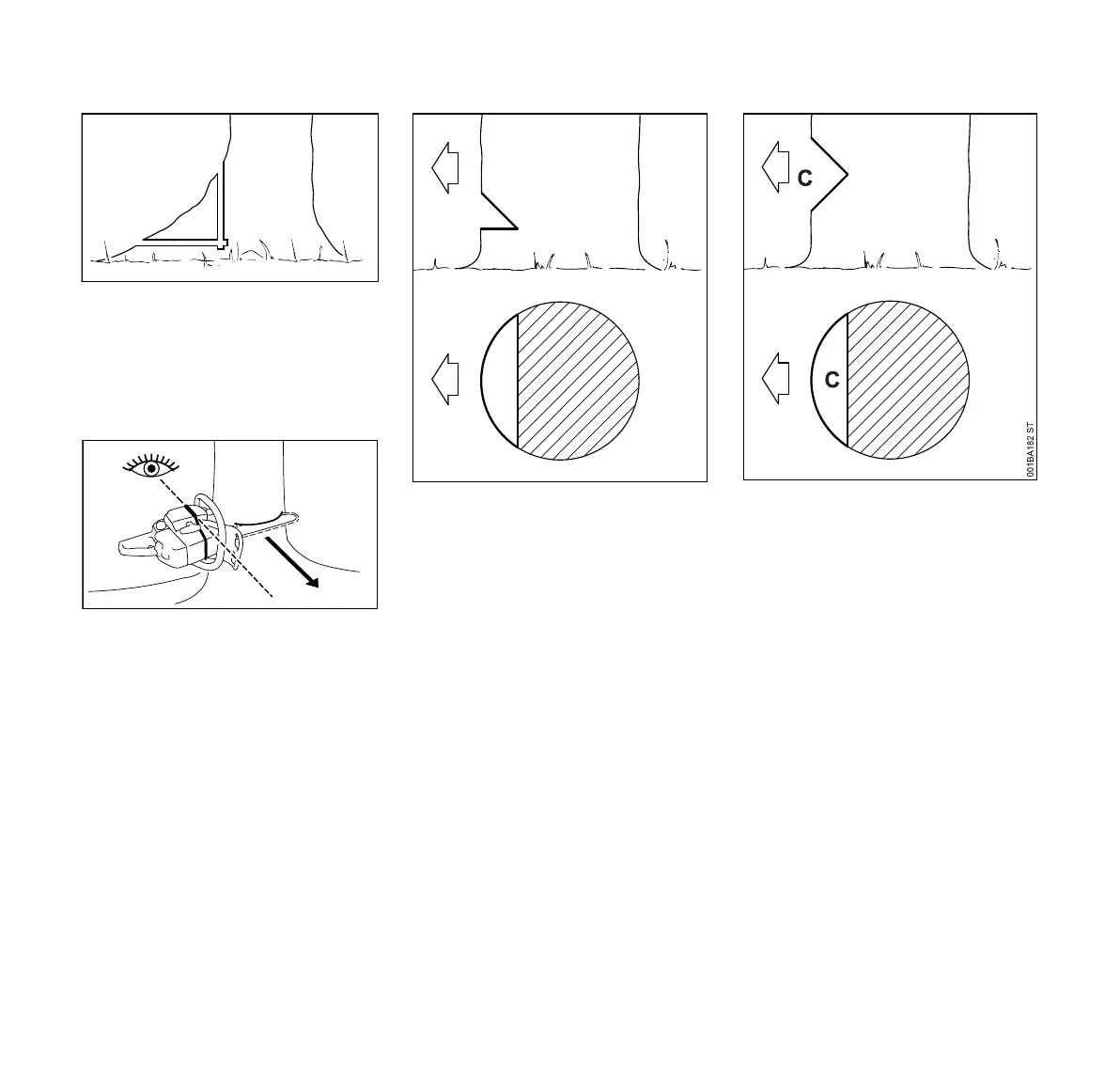 C

C

001BA182 ST