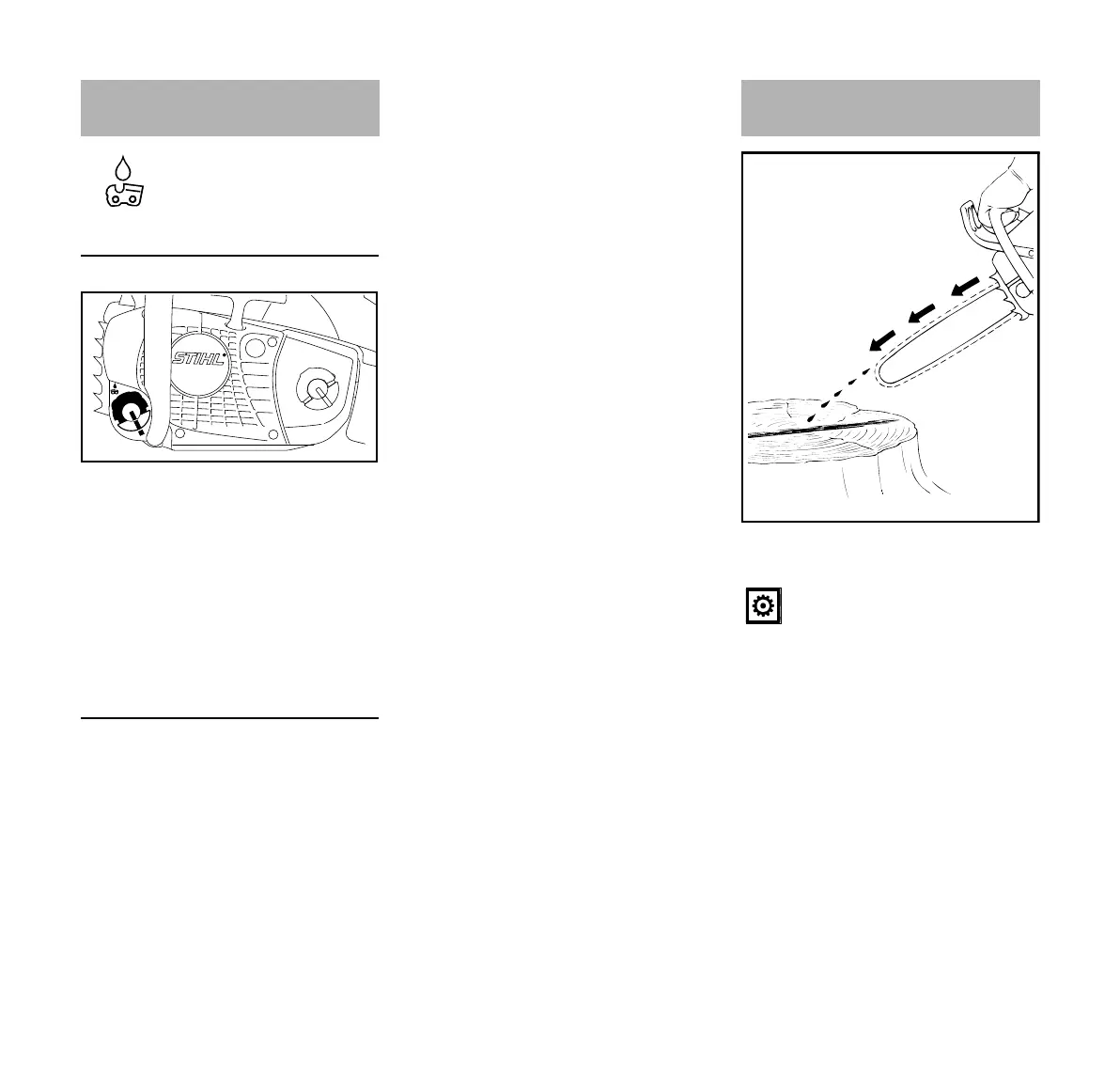 STIHL