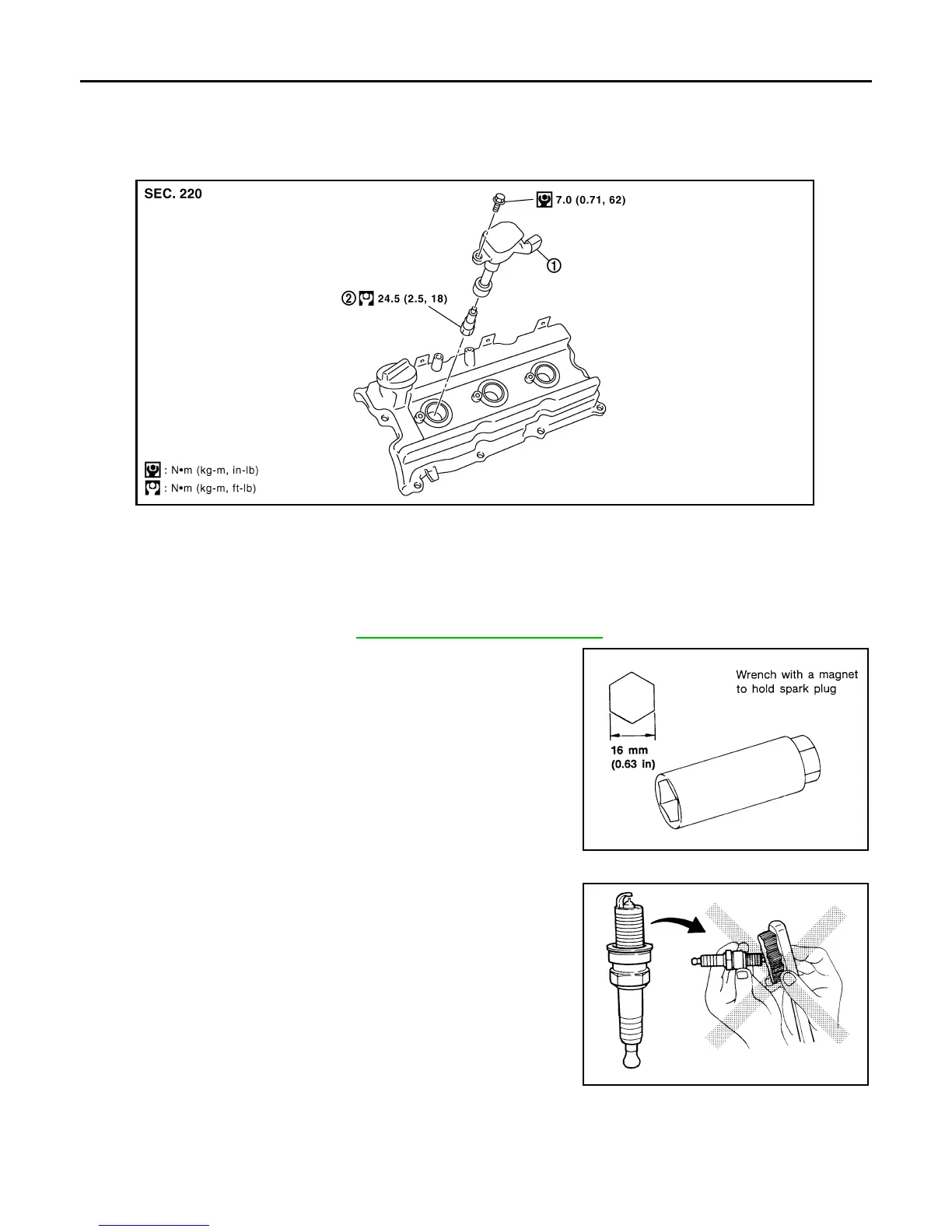 SEC. 220

7.0 (0.71, 62)

1

2 24.5 (2.5, 18)

: N•m (kg-m, in-lb)

: N•m (kg-m, ft-lb)

Wrench with a magnet to hold spark plug

16 mm (0.63 in)