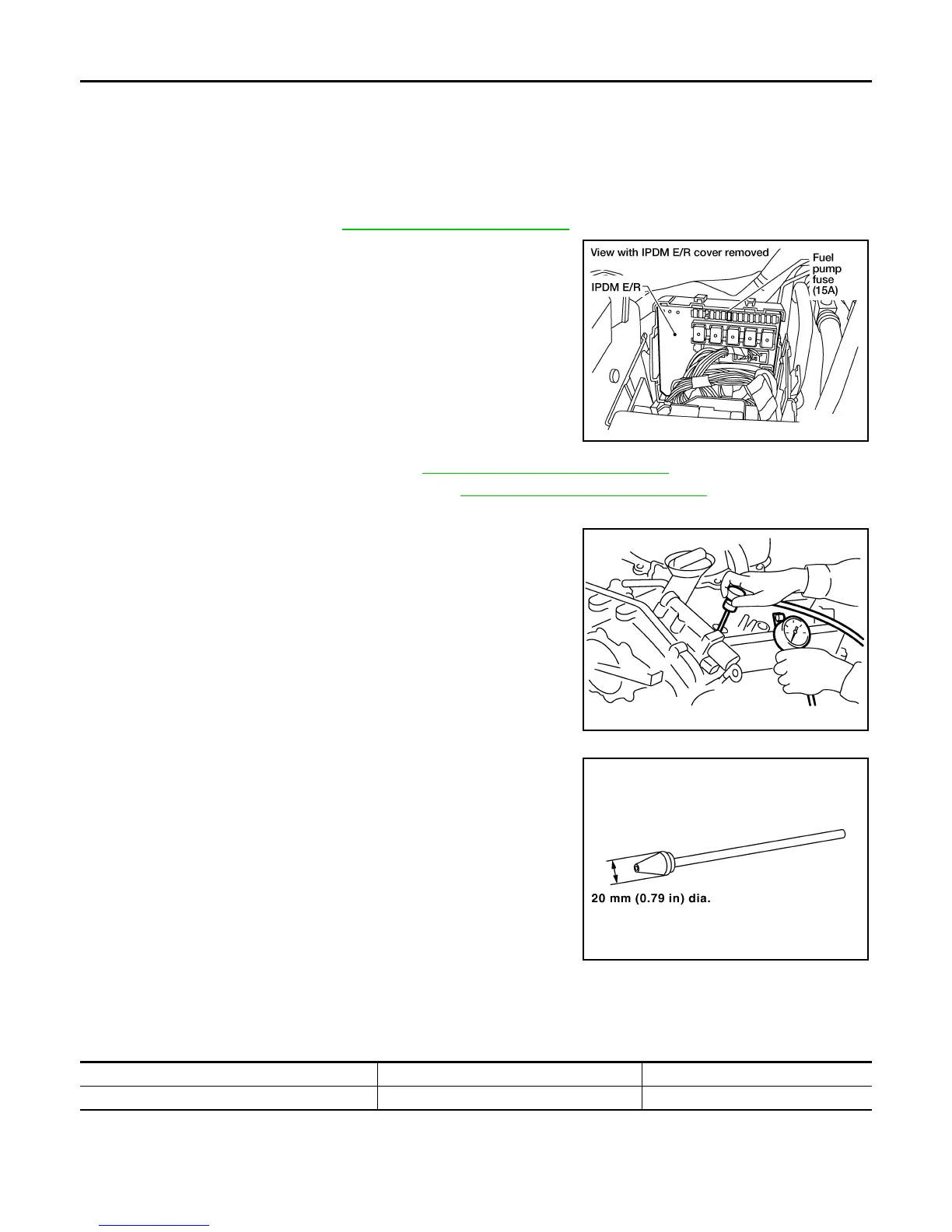 View with IPDM E/R cover removed

Fuel pump fuse (15A)

IPDM E/R

20 mm (0.79 in) dia.