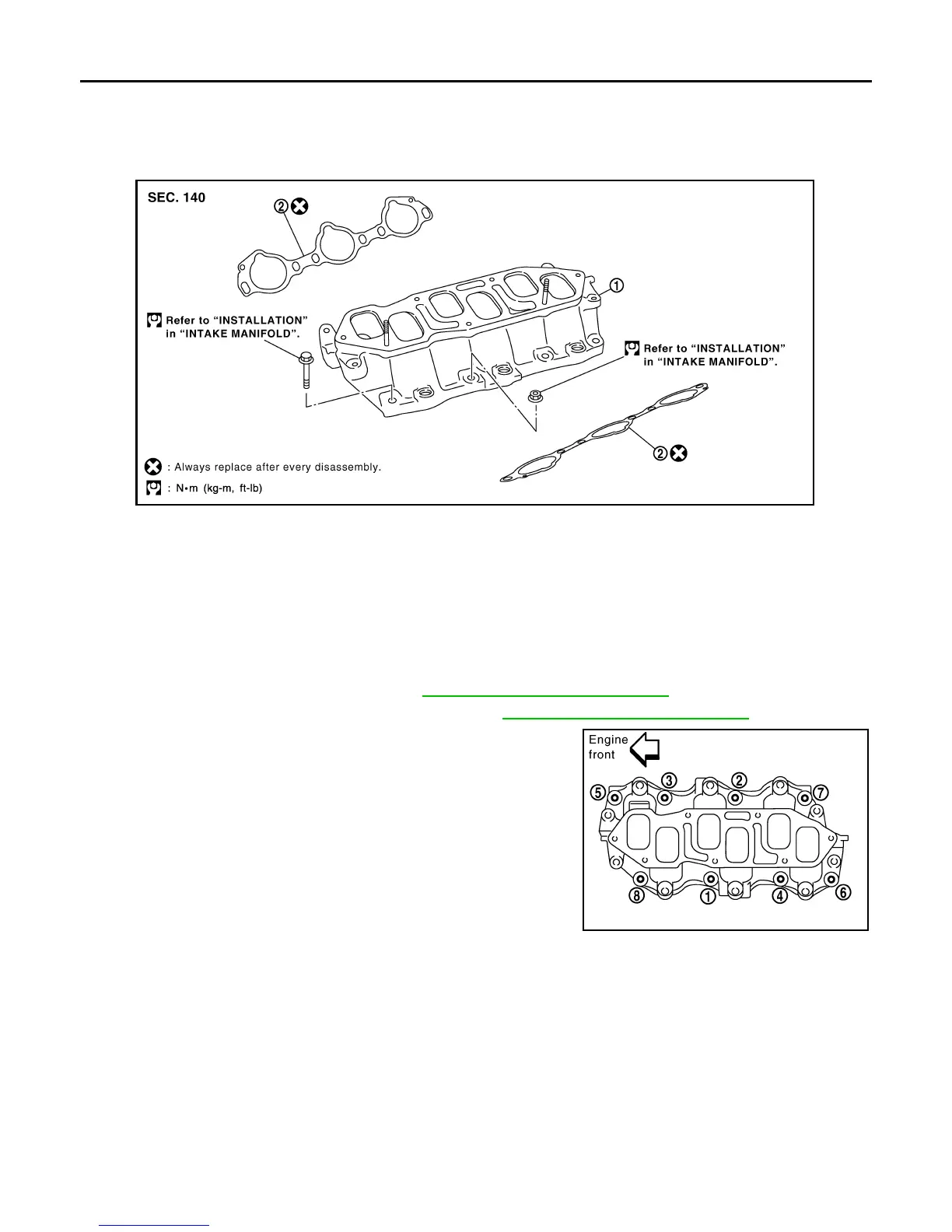 SEC. 140

②

①

Refer to "INSTALLATION" in "INTAKE MANIFOLD".

Refer to "INSTALLATION" in "INTAKE MANIFOLD".

②

: Always replace after every disassembly.

: N•m (kg-m, ft-lb)

Engine front

⑤ ③ ② ⑦

⑧ ① ④ ⑥