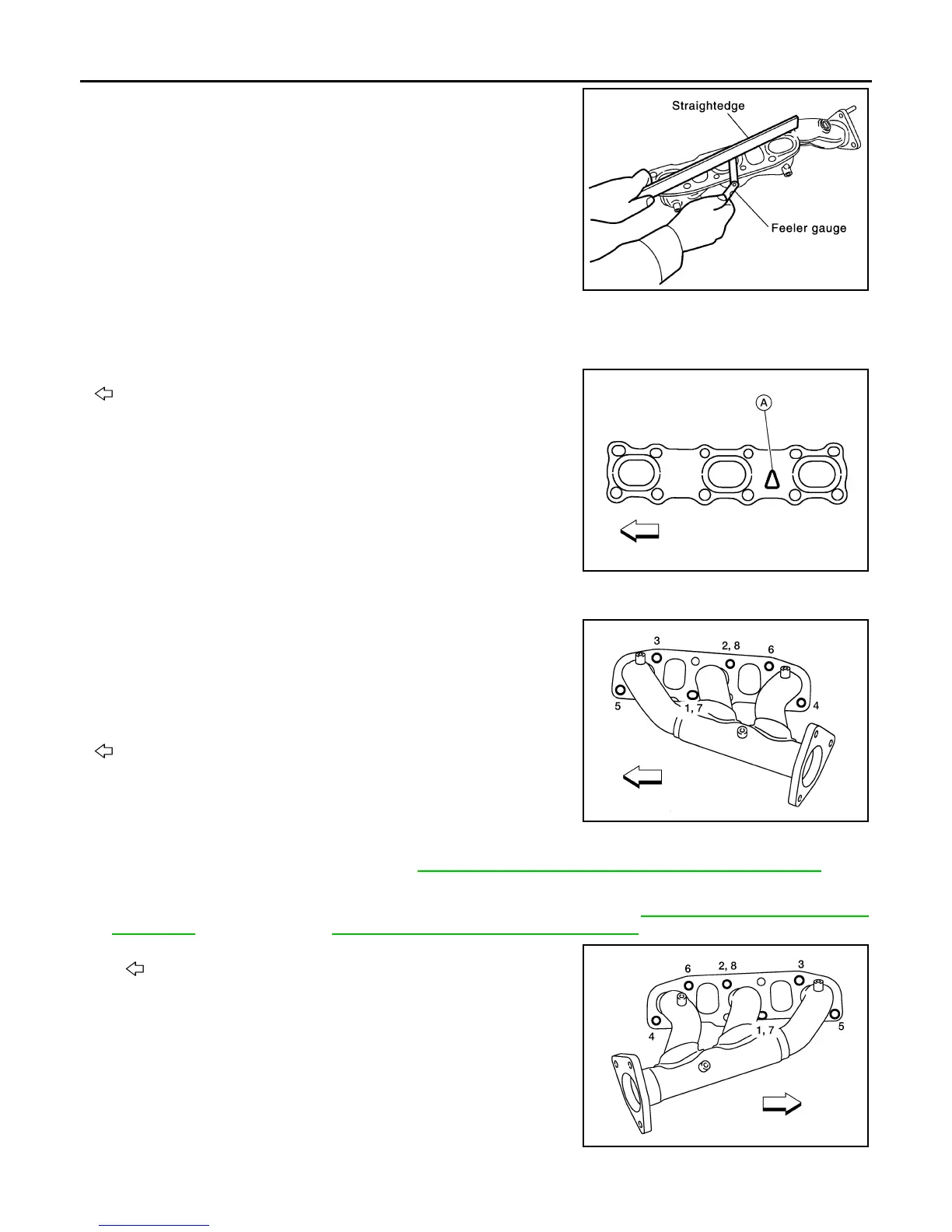 Straightedge

Feeler gauge

A

3

2, 8

6

5

1, 7

4

6

2, 8

3

4

1, 7

5