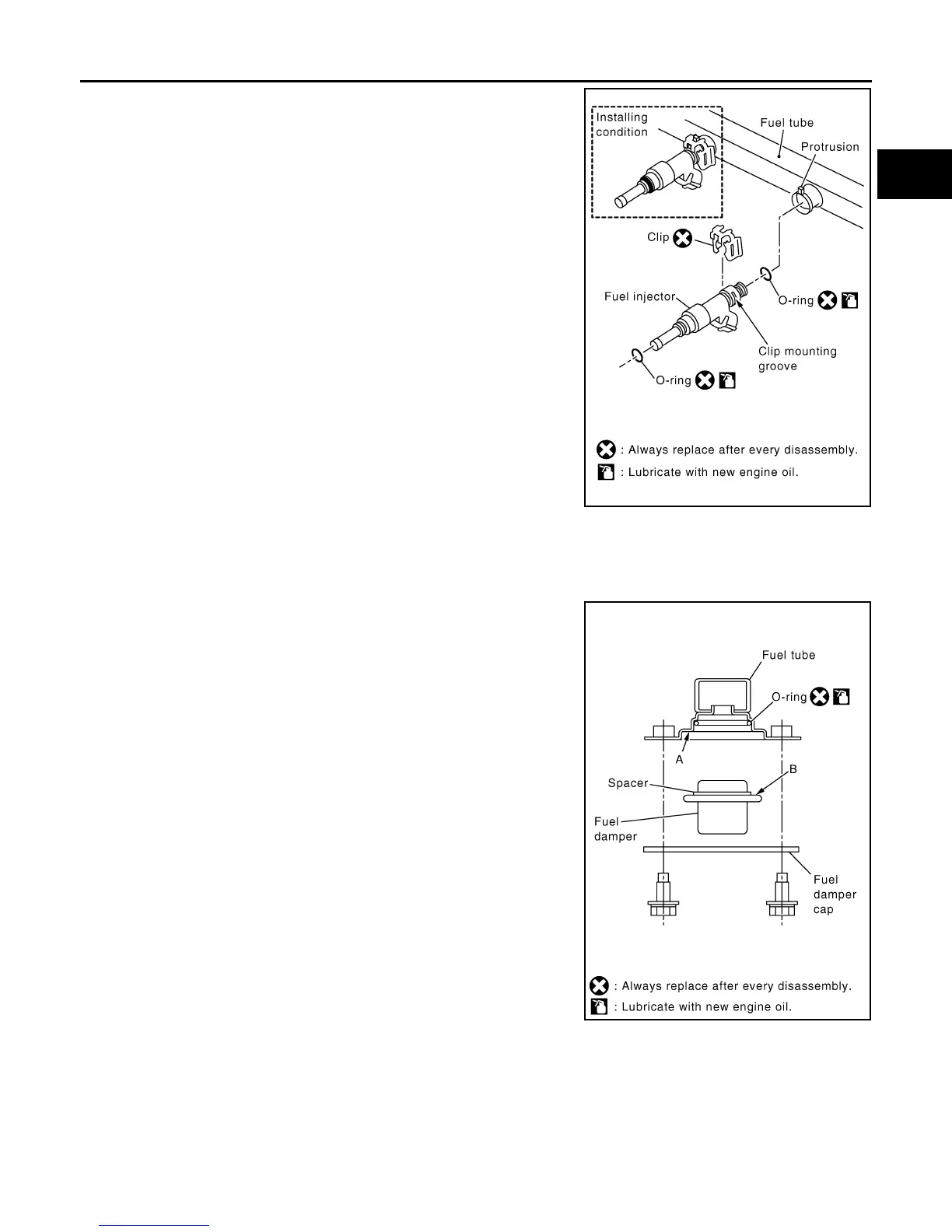 Installing condition

Fuel tube

Protrusion

Clip

Fuel injector

O-ring

Clip mounting groove

O-ring

: Always replace after every disassembly.

: Lubricate with new engine oil.

Fuel tube

O-ring

A

B

Spacer

Fuel damper

Fuel damper cap

: Always replace after every disassembly.

: Lubricate with new engine oil.