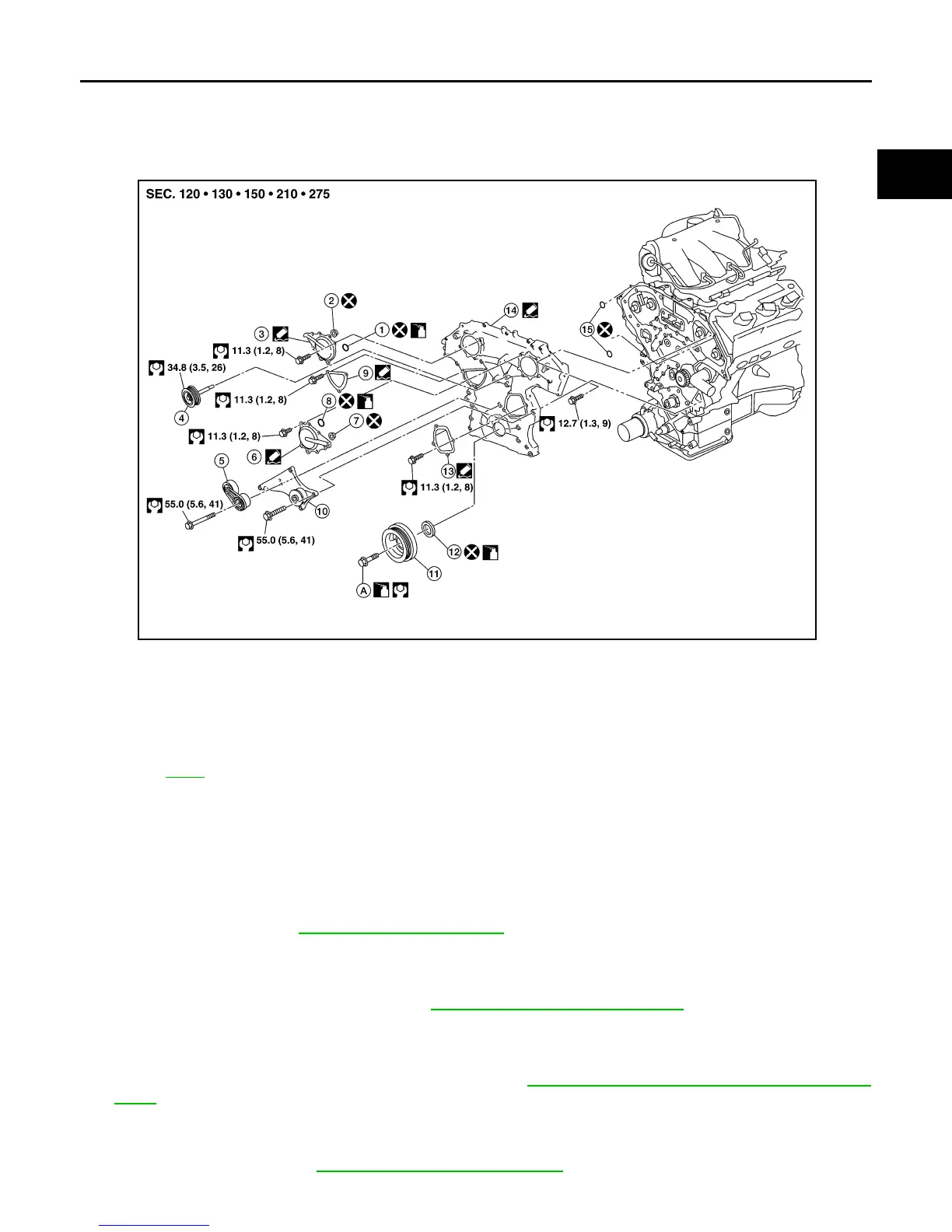 SEC. 120 • 130 • 150 • 210 • 275

2
3
1
14
15
11.3 (1.2, 8)
34.8 (3.5, 26)
9
11.3 (1.2, 8)
4
8
7
11.3 (1.2, 8)
12.7 (1.3, 9)
6
5
13
11.3 (1.2, 8)
55.0 (5.6, 41)
10
55.0 (5.6, 41)
12
11
A