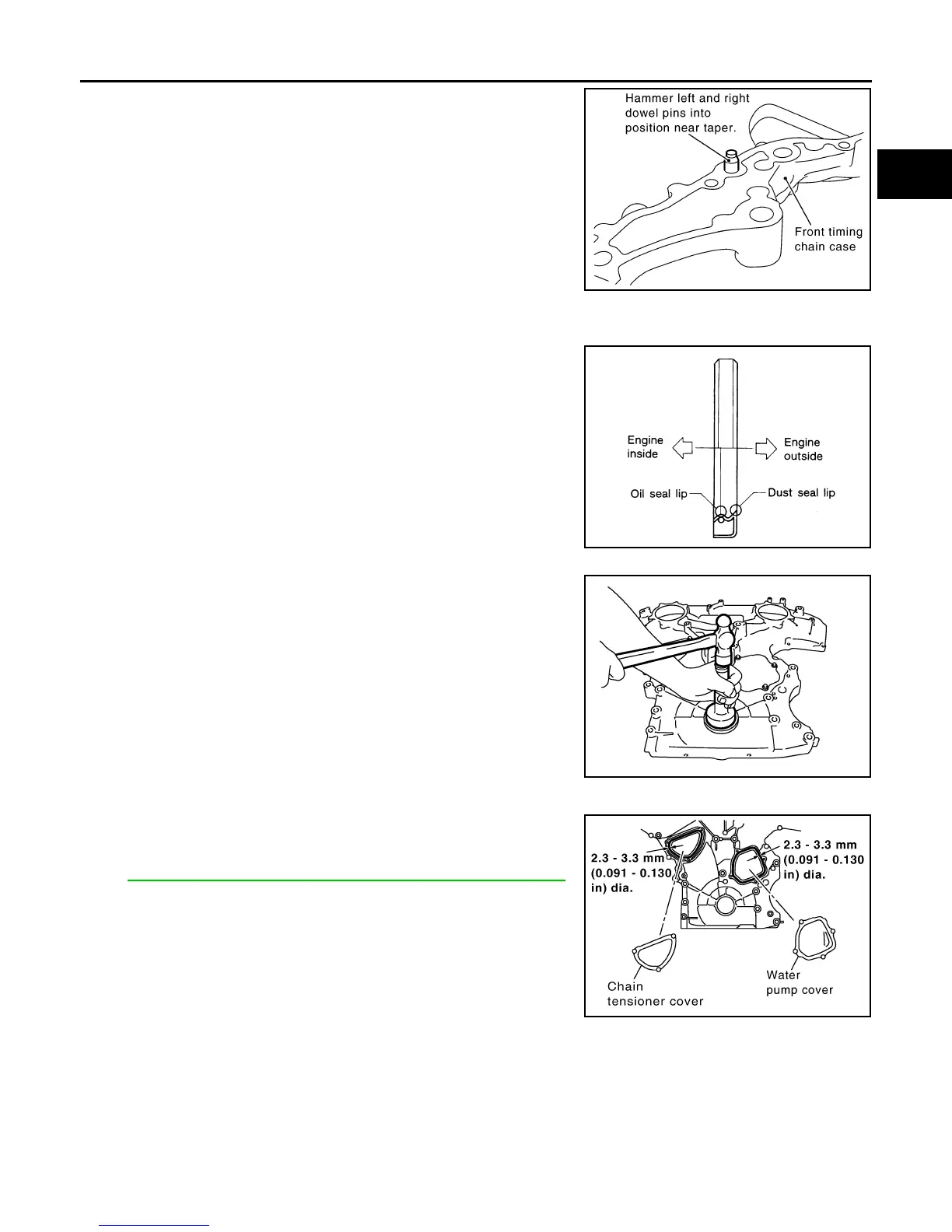 Hammer left and right dowel pins into position near taper.

Front timing chain case

Engine inside

Engine outside

Oil seal lip

Dust seal lip

2.3 - 3.3 mm (0.091 - 0.130 in) dia.

2.3 - 3.3 mm (0.091 - 0.130 in) dia.

Chain tensioner cover

Water pump cover