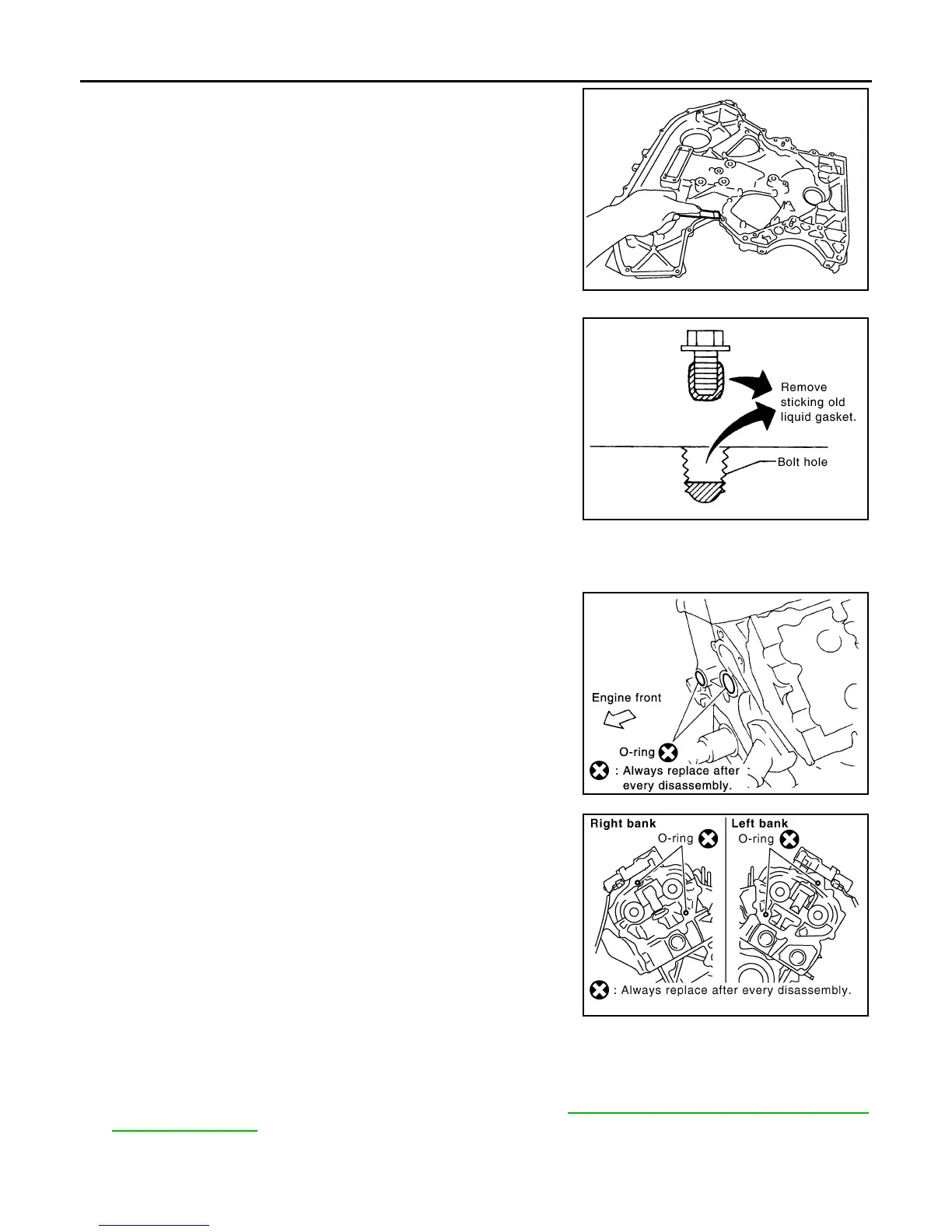 Remove sticking old liquid gasket.

Bolt hole

Engine front

O-ring

: Always replace after every disassembly.

Right bank

O-ring

Left bank

O-ring

: Always replace after every disassembly.