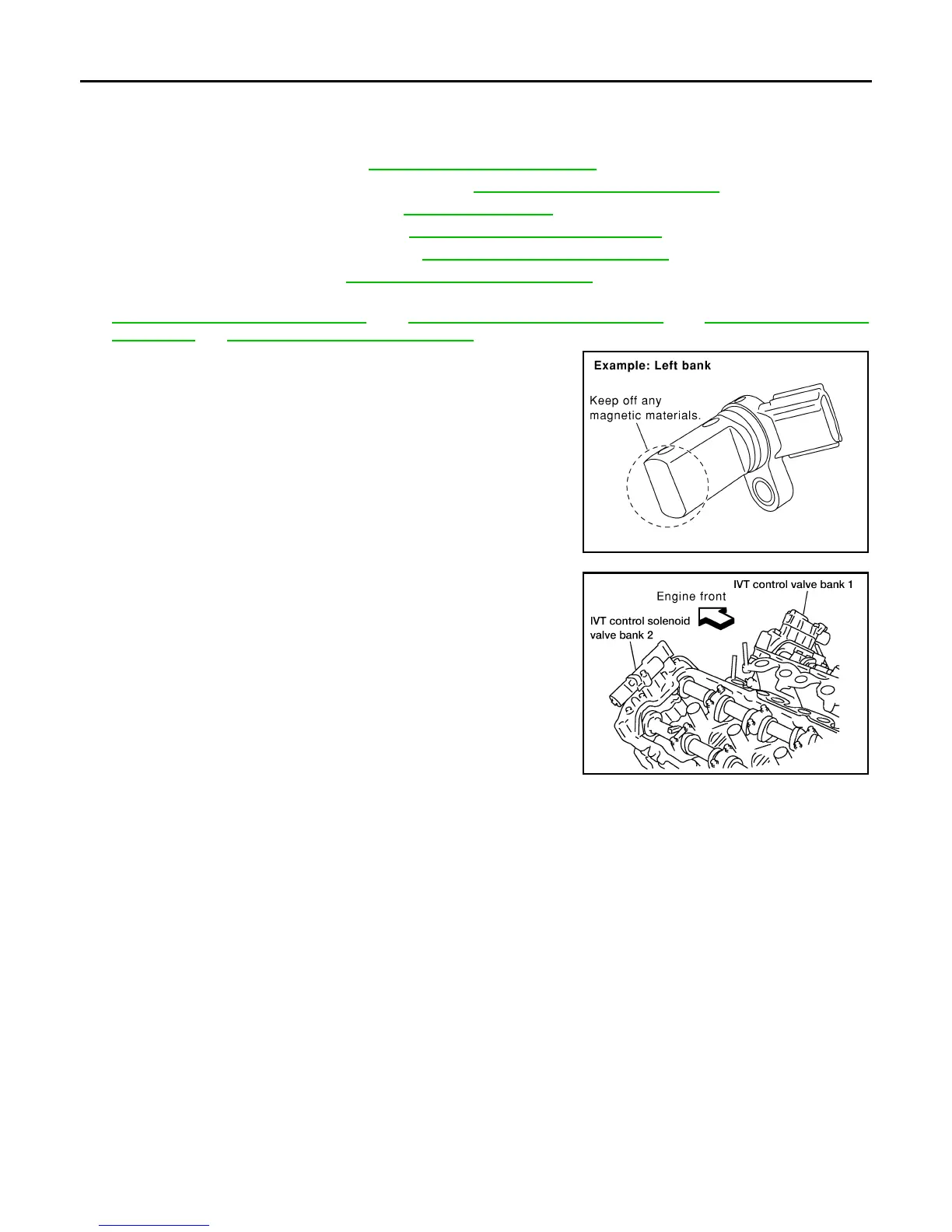 Example: Left bank

Keep off any magnetic materials.

IVT control valve bank 1

Engine front

IVT control solenoid valve bank 2